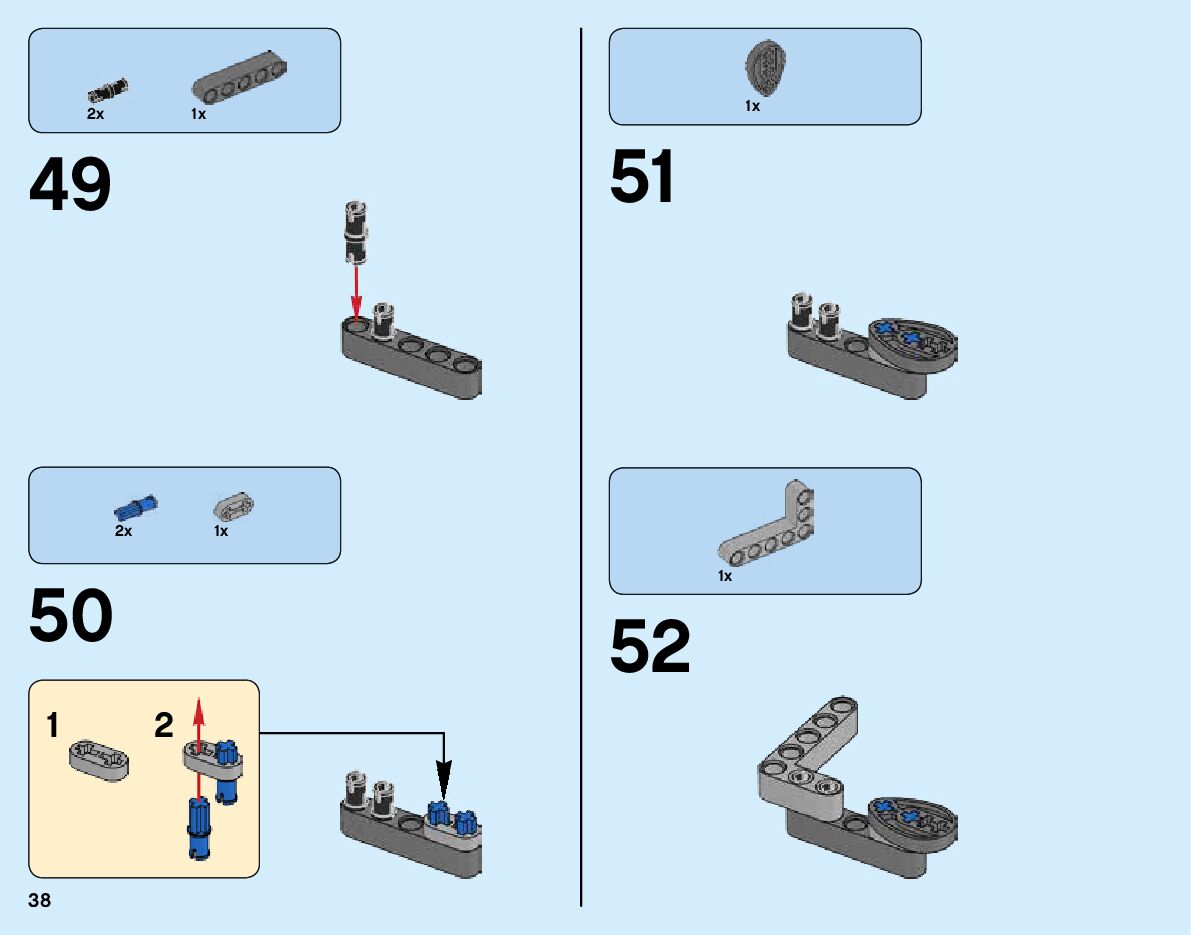 2x 1x

49

2x 1x

50

1 2

38

1x

51

1x

52