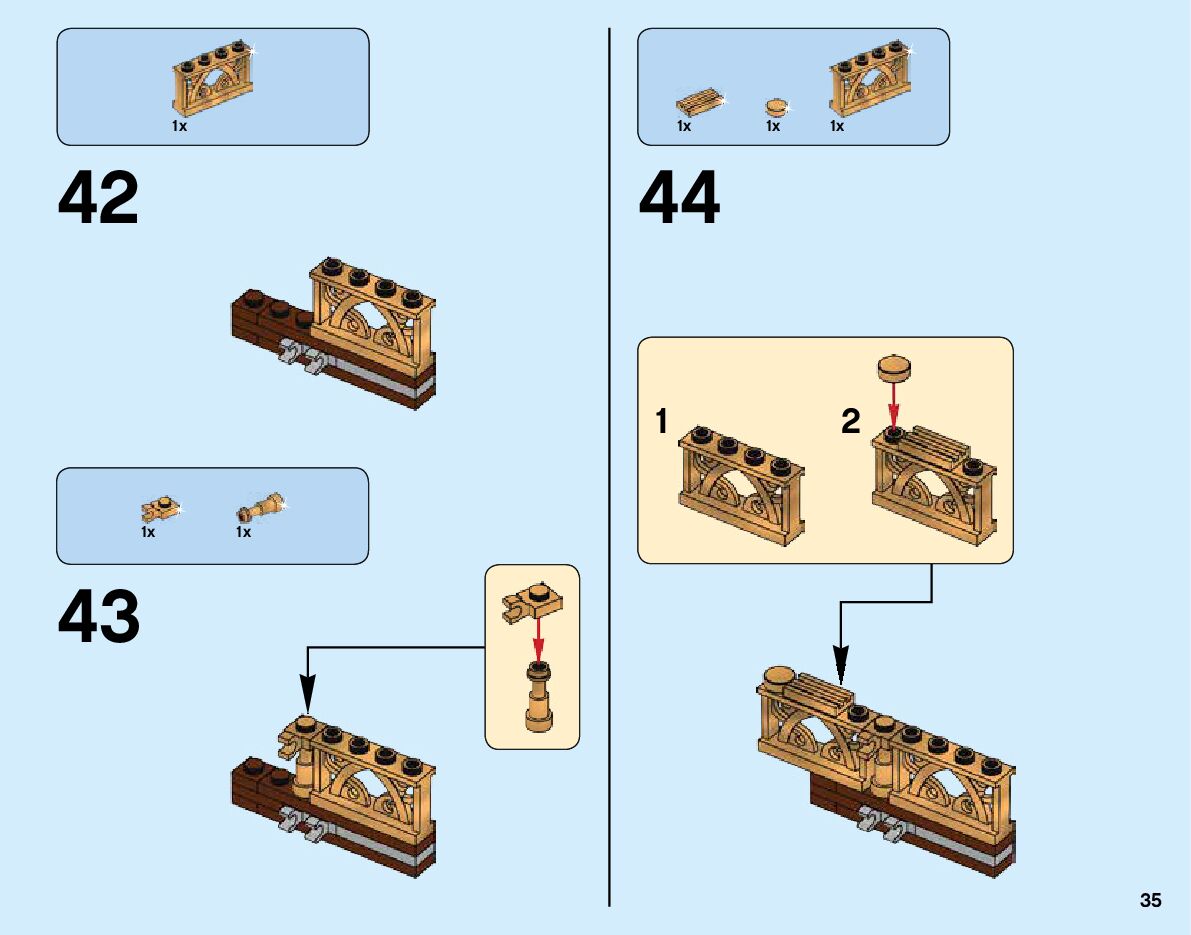 1x

42

1x

1x

43

1x

1x

1x

44

1

2

35