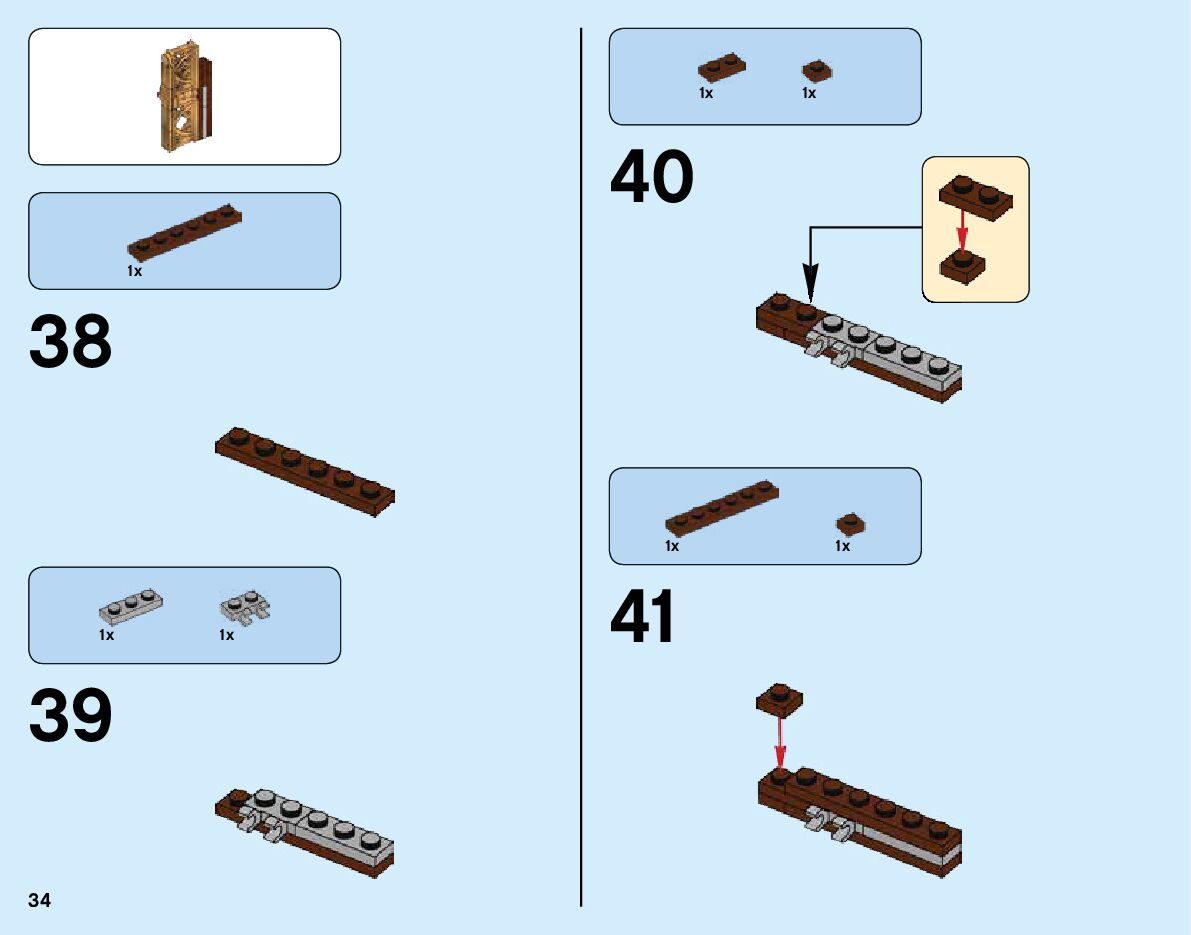 1x

38

1x

1x

39

34

1x

1x

40

1x

1x

41