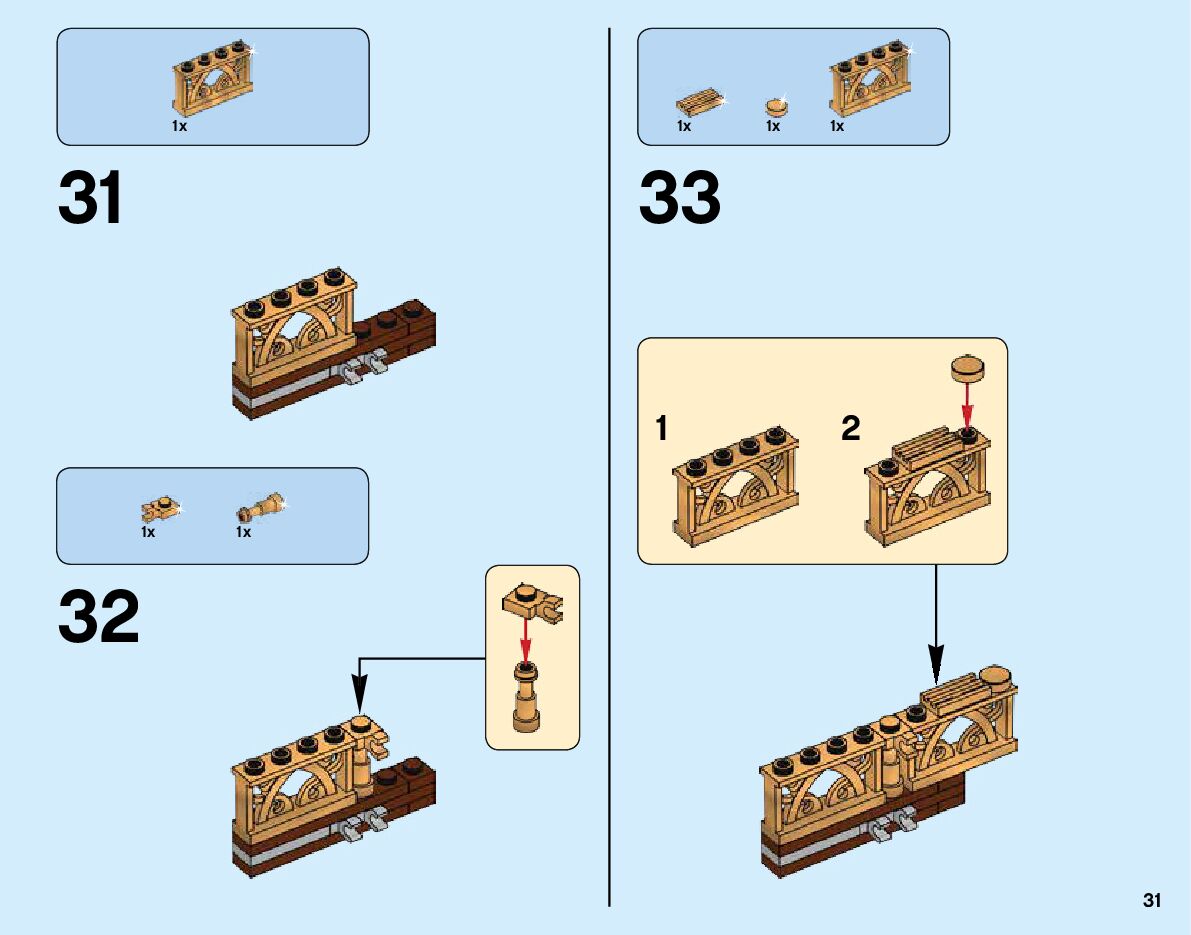 1x

31

1x 1x

32

1x 1x 1x

33

1

2

31