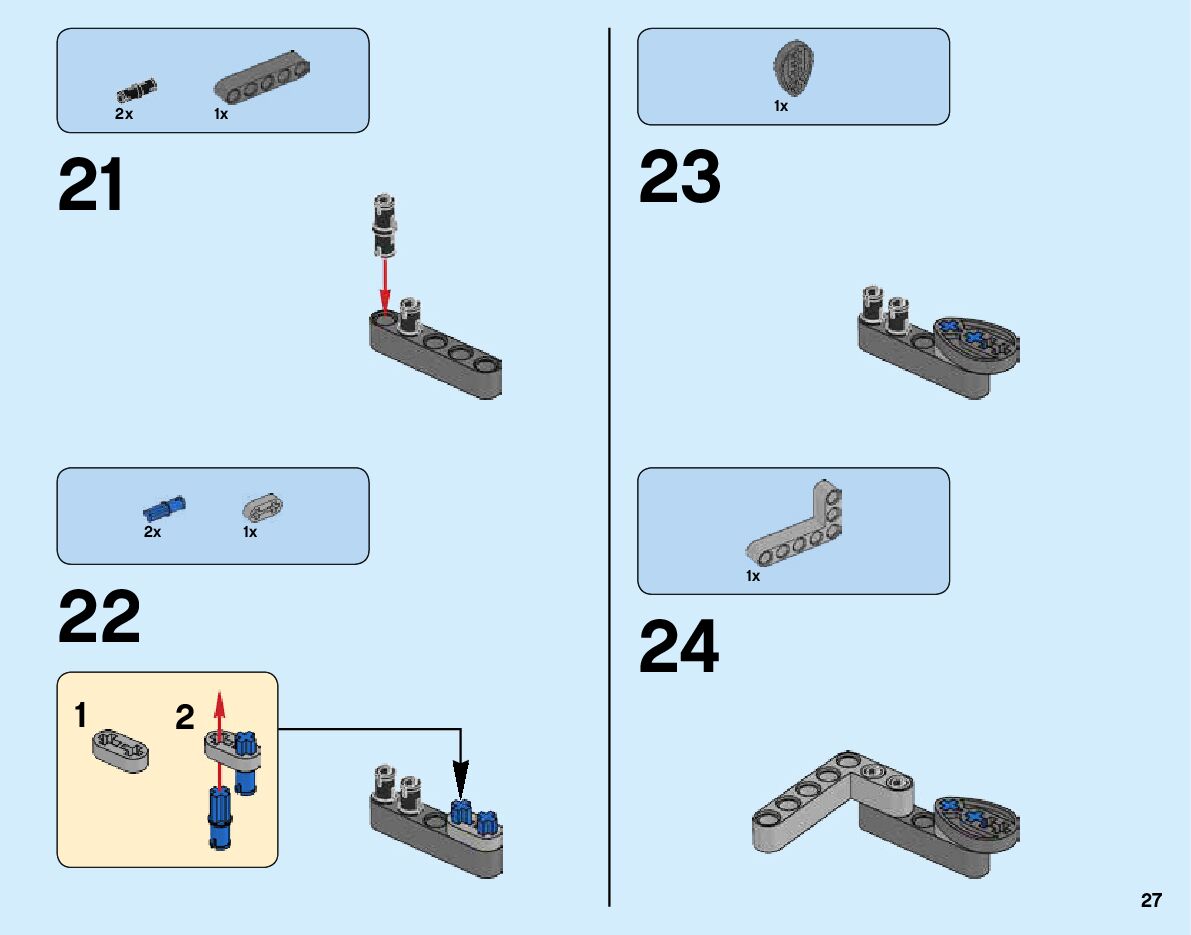 2x 1x

21

2x 1x

22

1 2

1x

23

1x

24

27