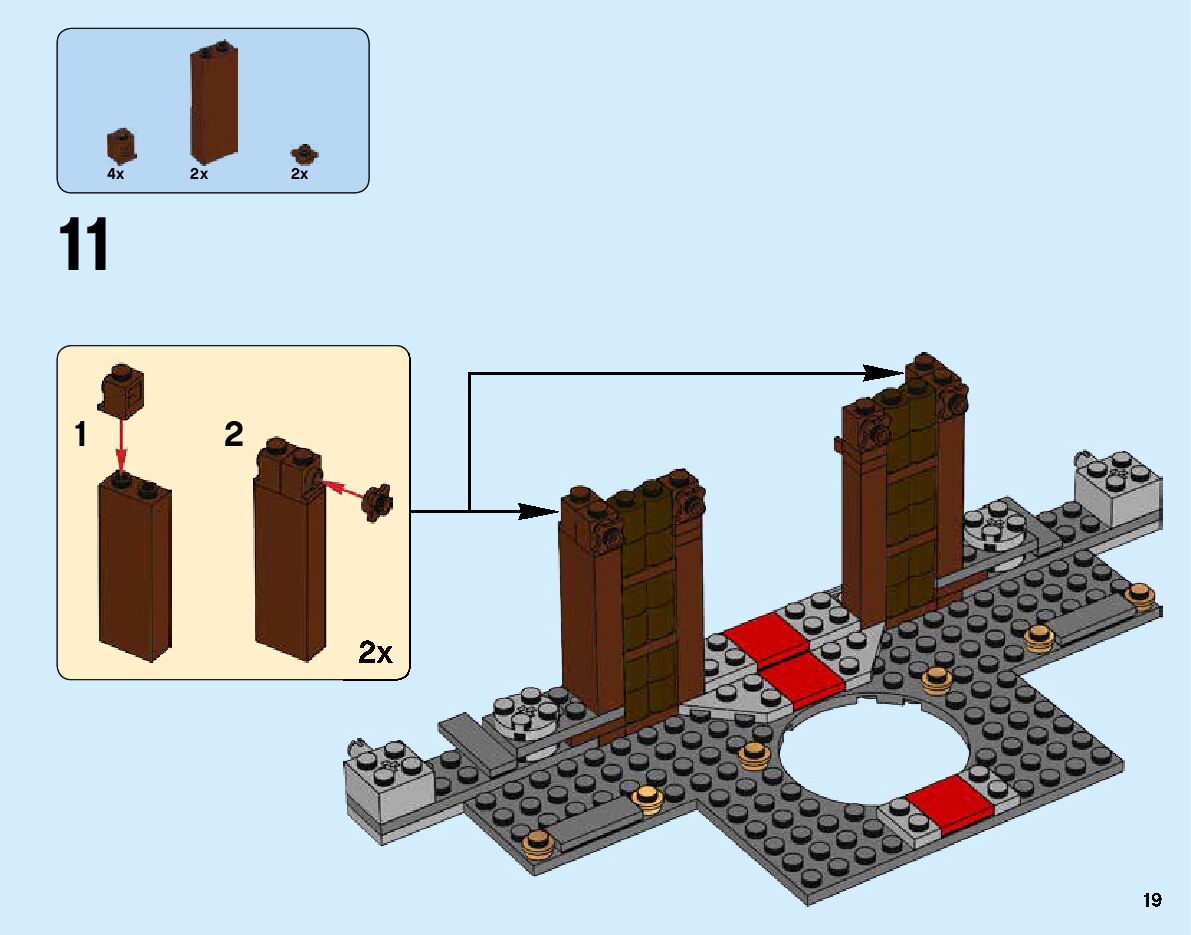 4x
2x
2x

11

1
2
2x

19