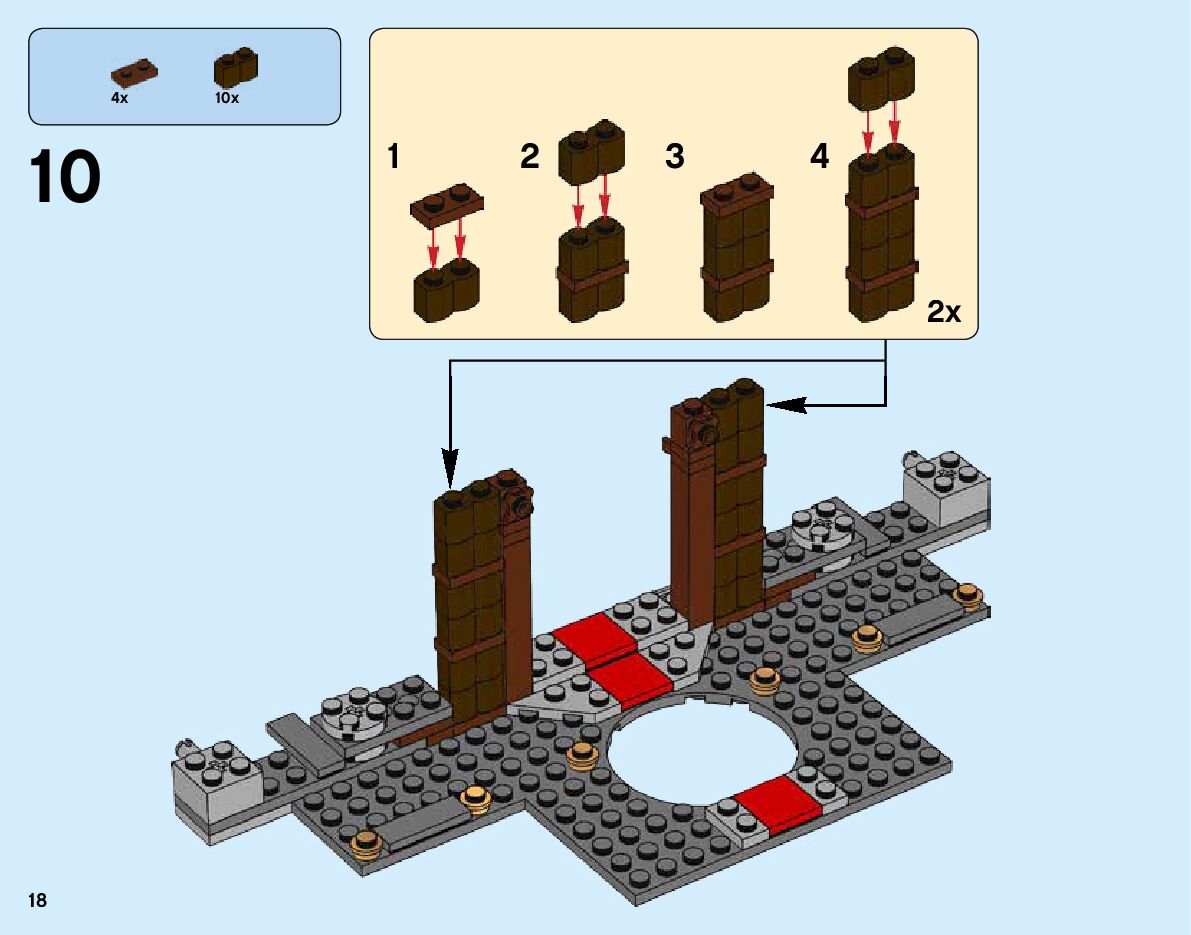 4x 10x

10

1 2 3 4

2x

18