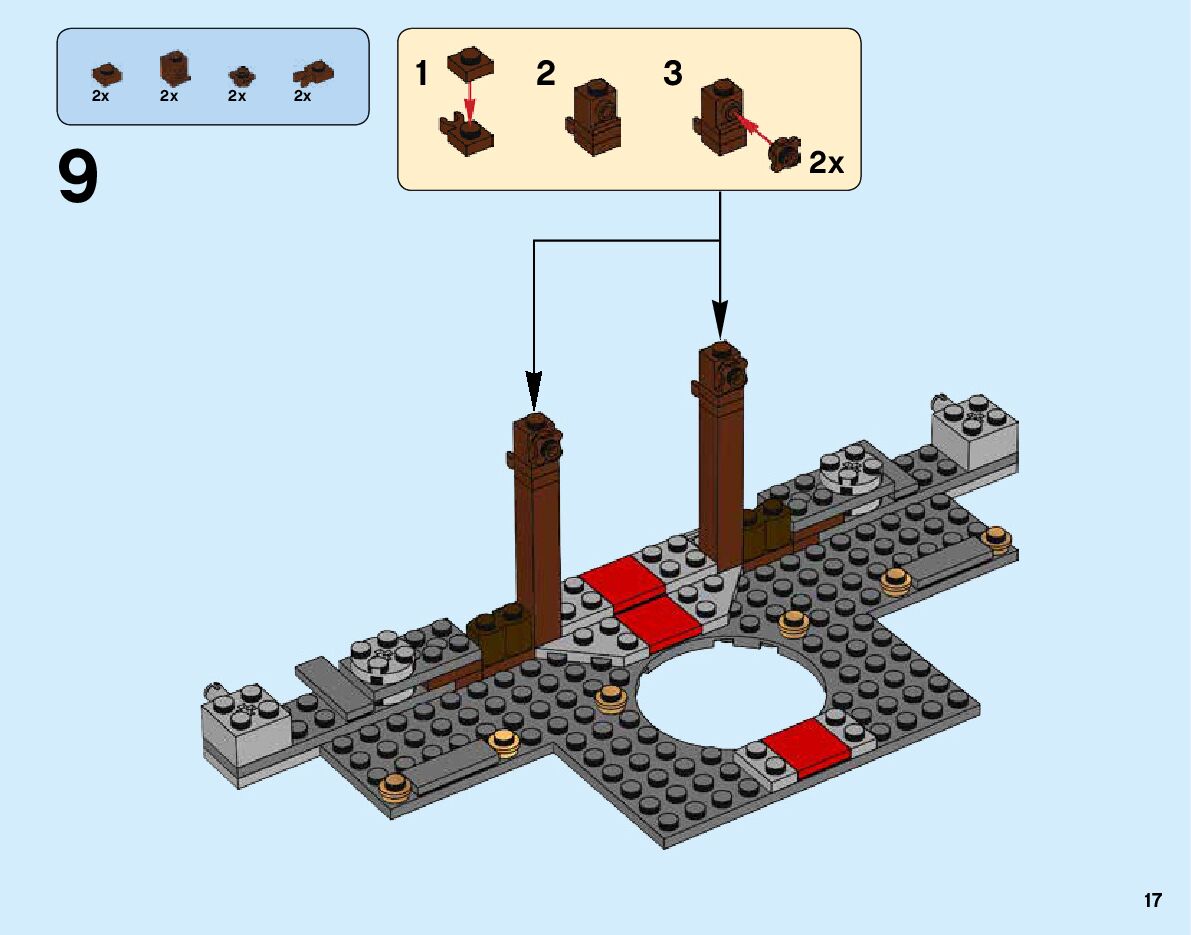 2x 2x 2x 2x

9

1 2 3

2x

17