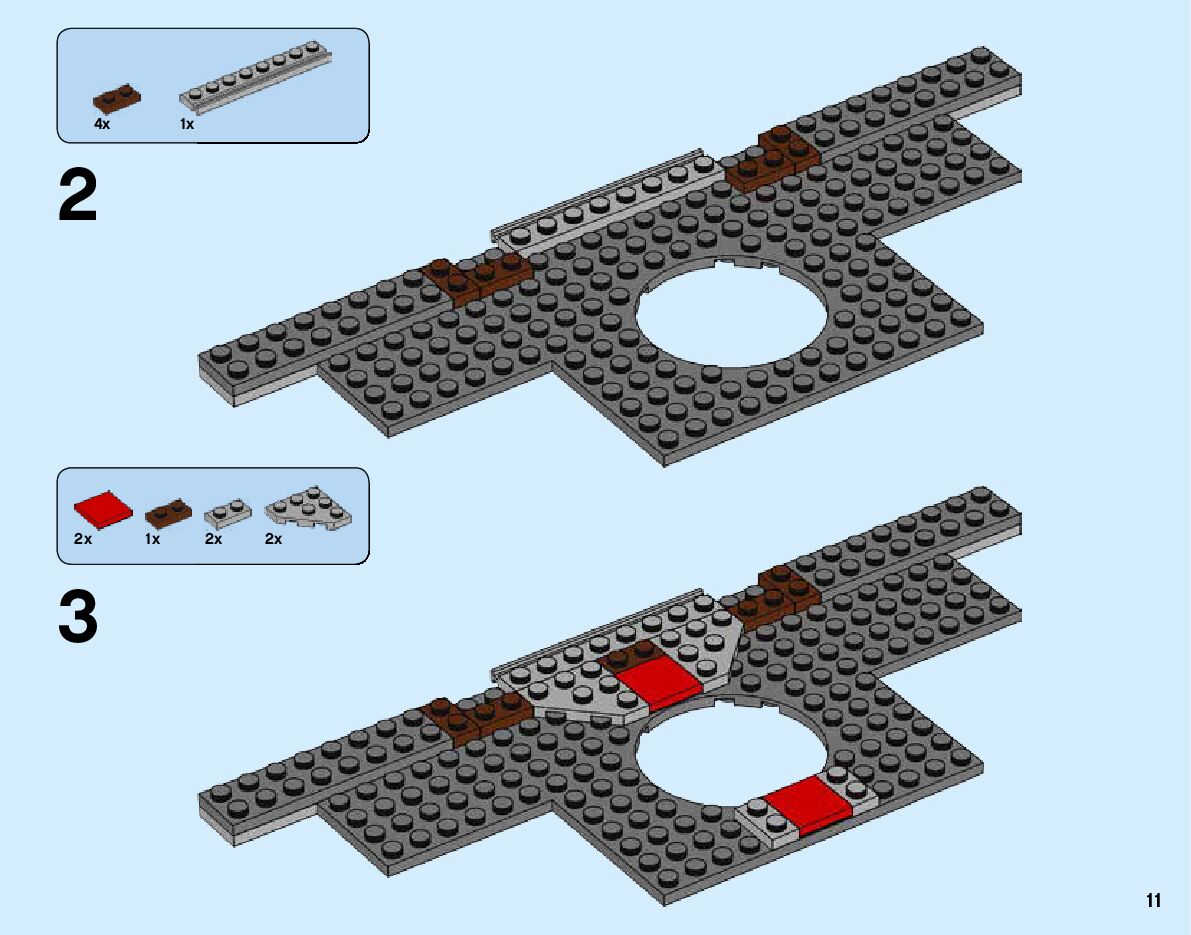 4x 1x

2

2x 1x 2x 2x

3

11