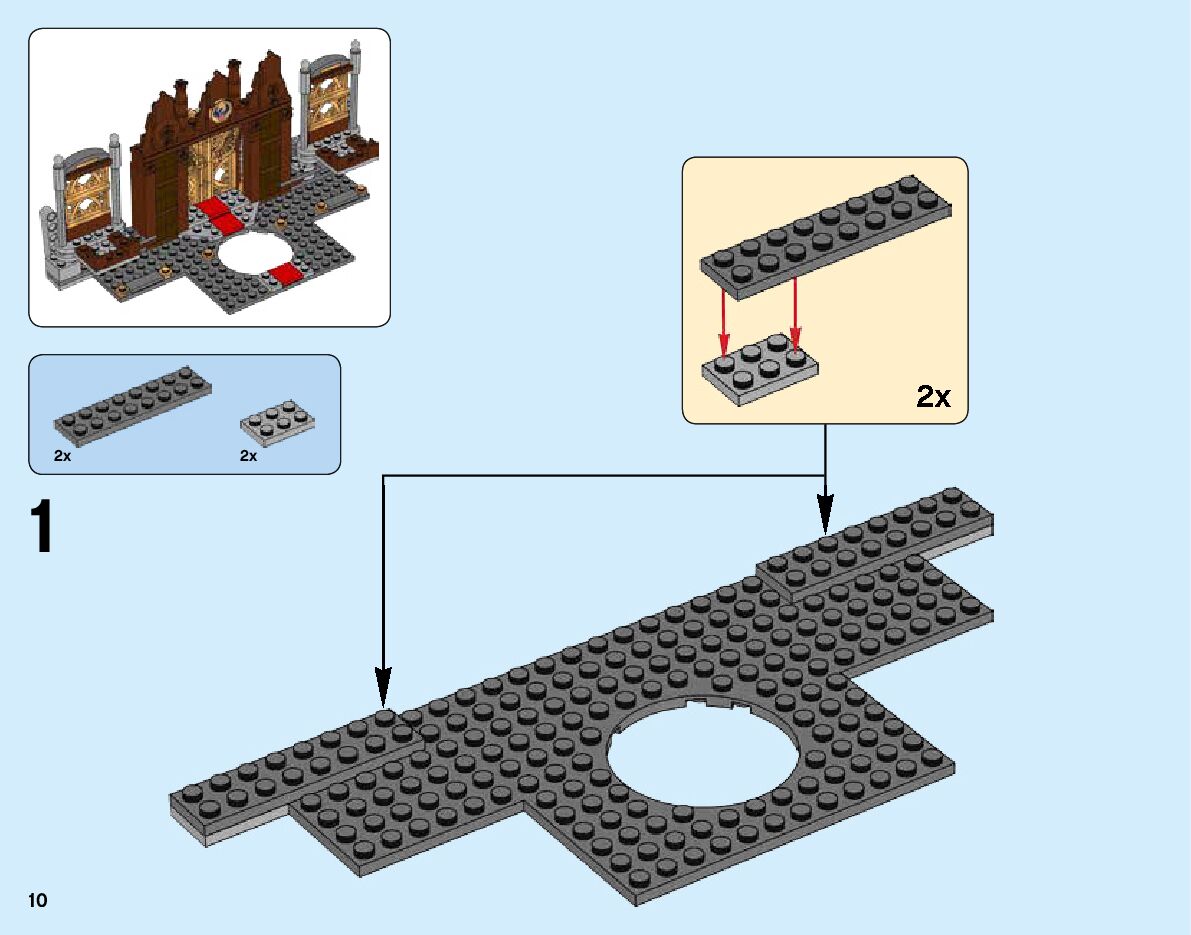 2x

2x

2x

1

10