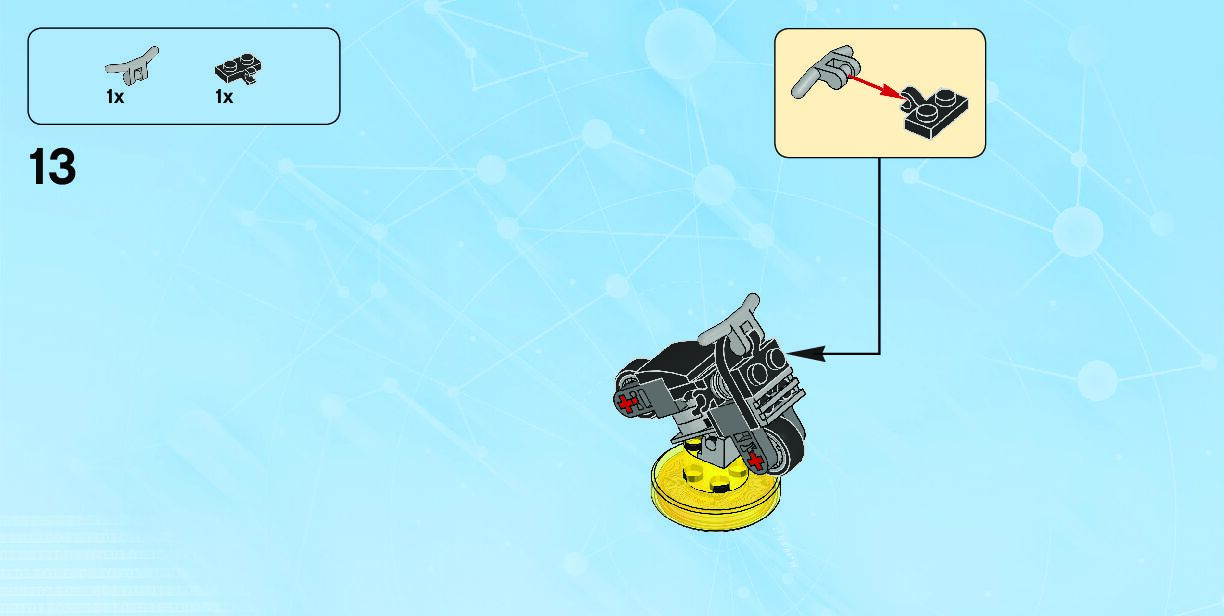 1x
1x

13