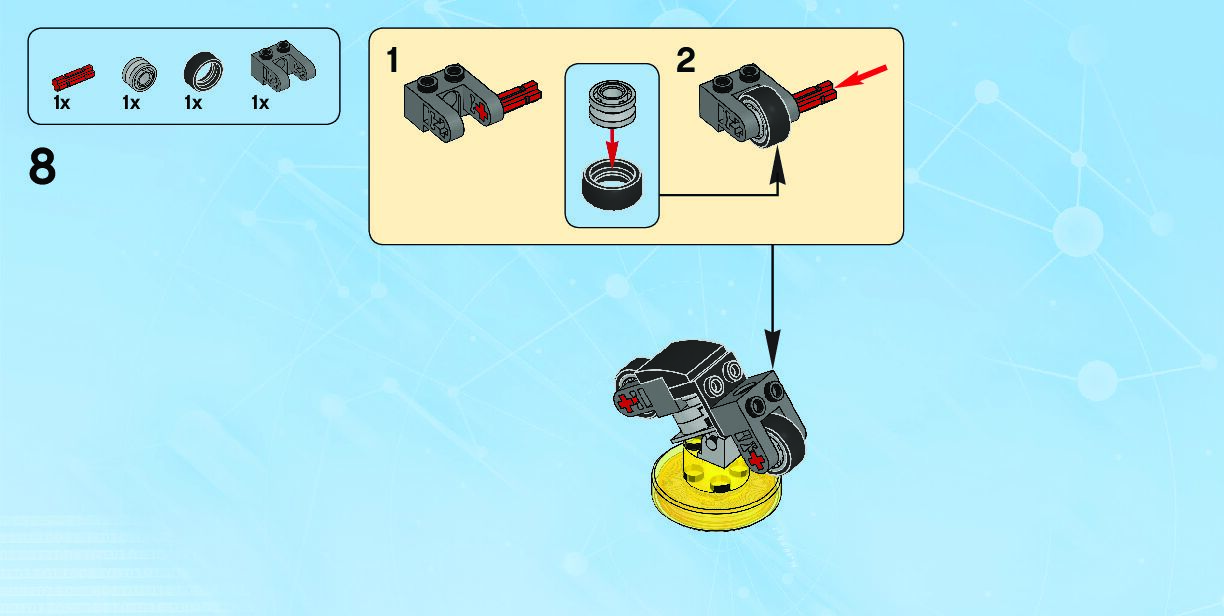 1x 1x 1x 1x

8

1

2