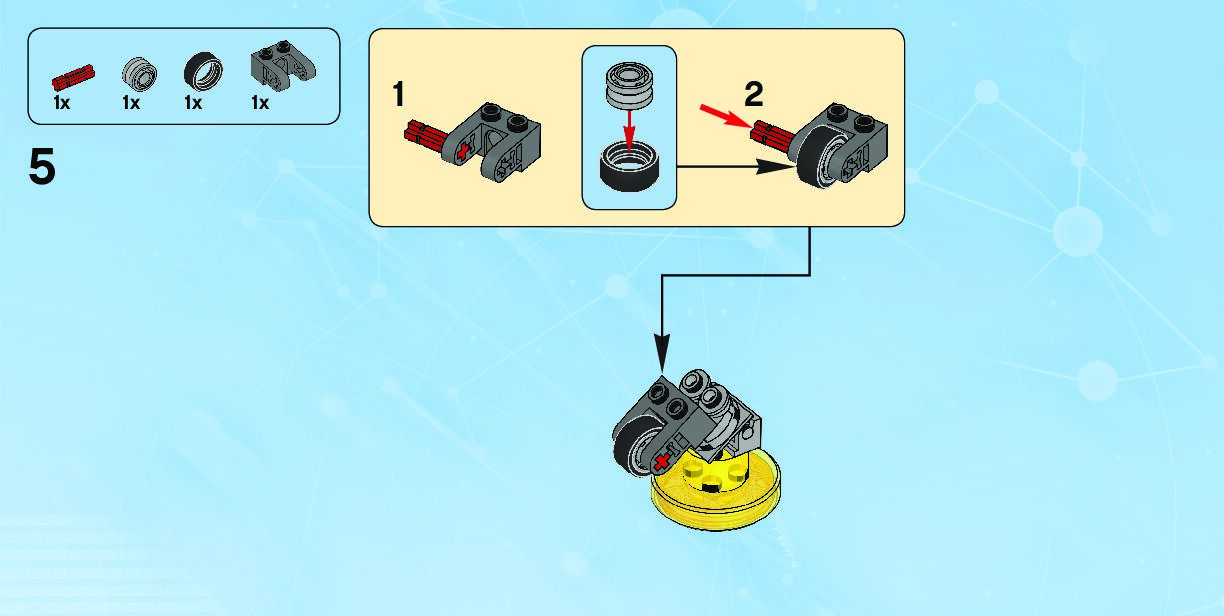 1x 1x 1x 1x

5

1

2