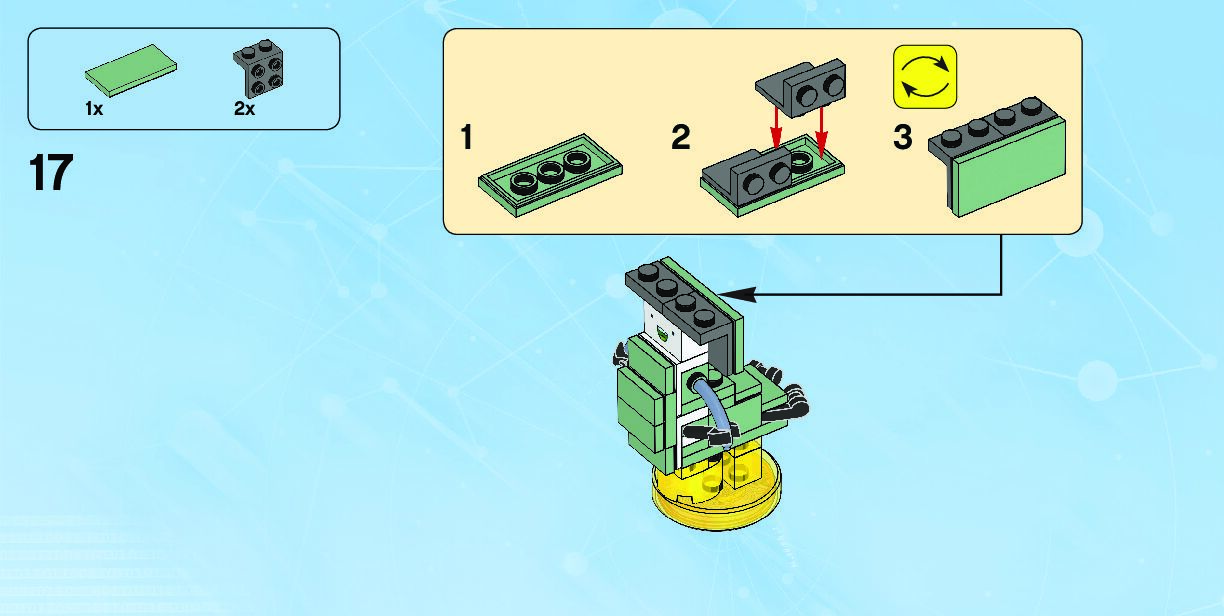 1x
2x

17

1
2
3