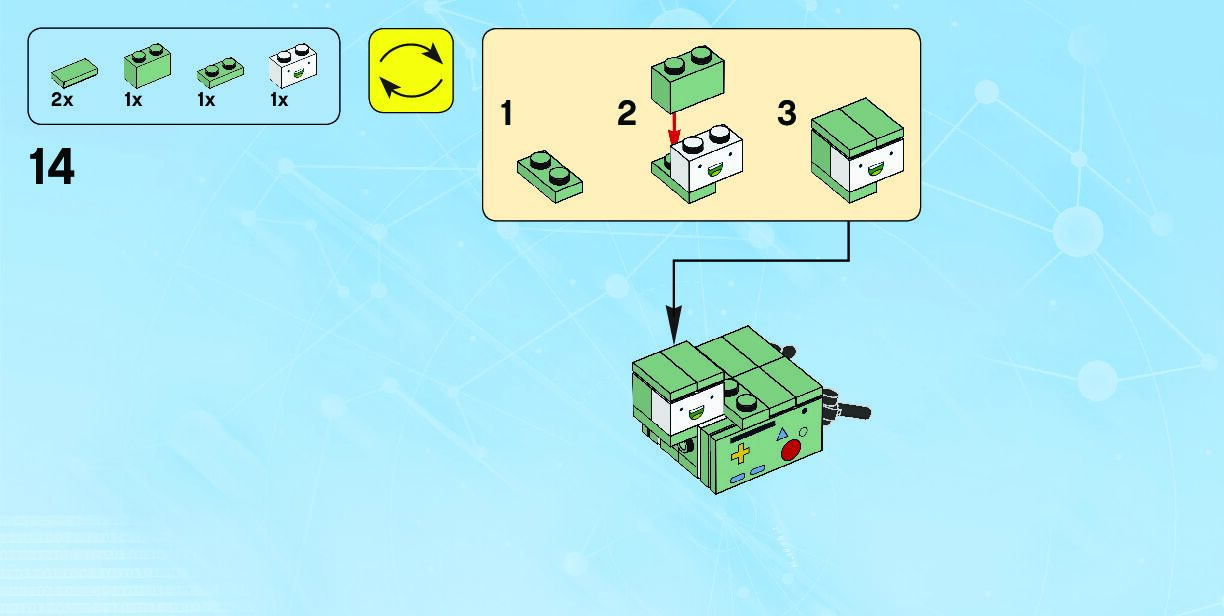 2x 1x 1x 1x

14

1

2

3