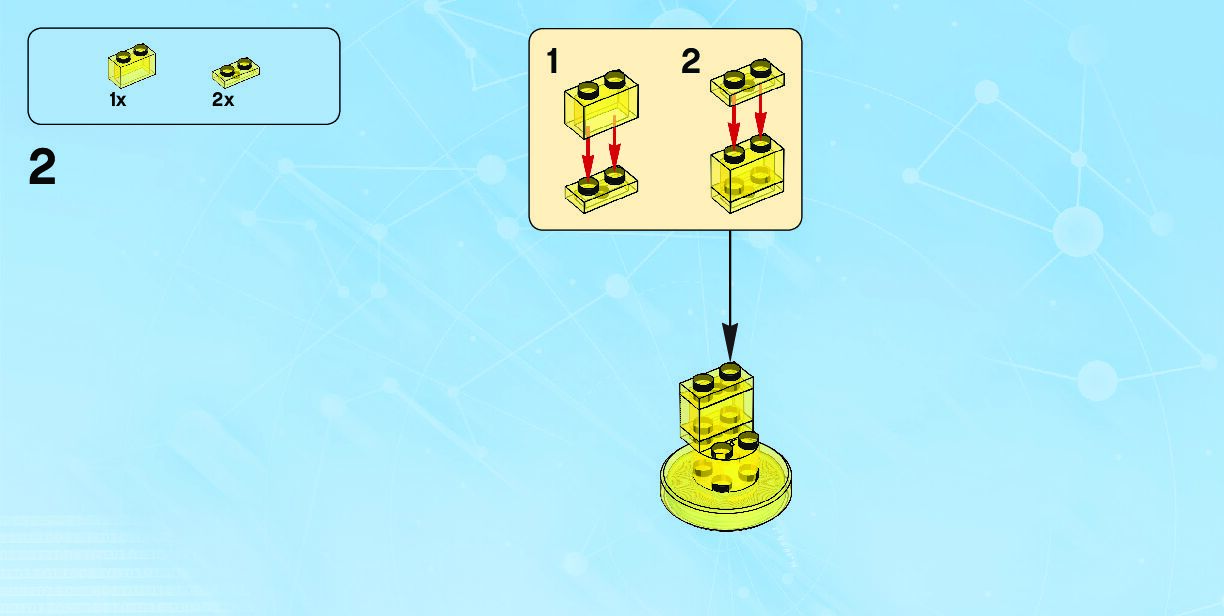 1x 2x

2

1 2