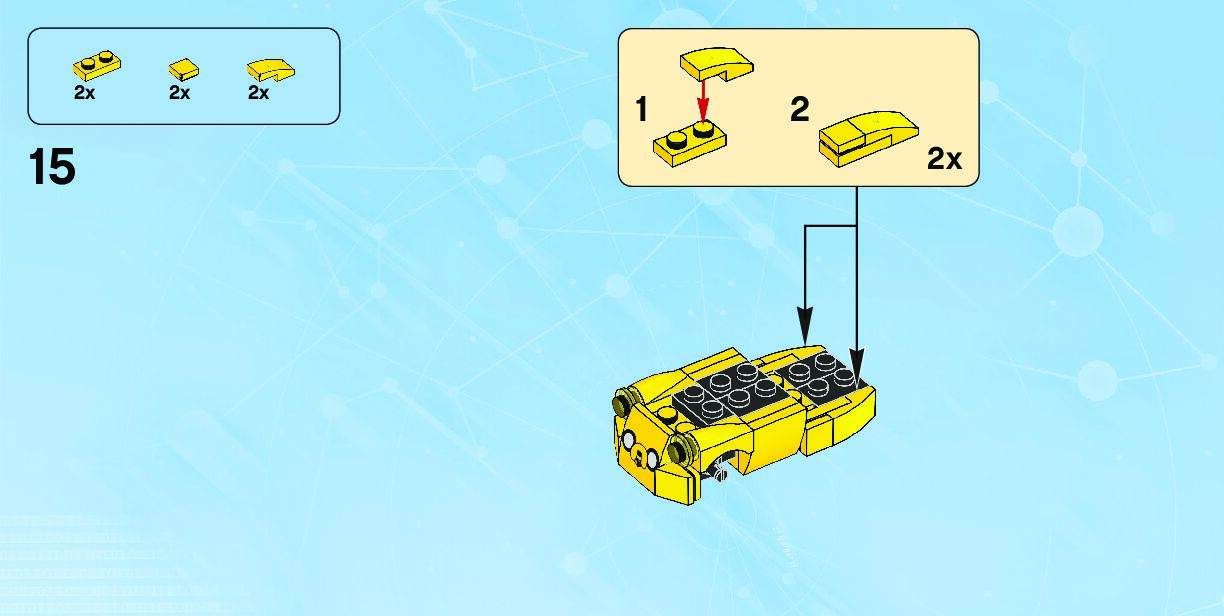 2x 2x 2x

15

1 2

2x