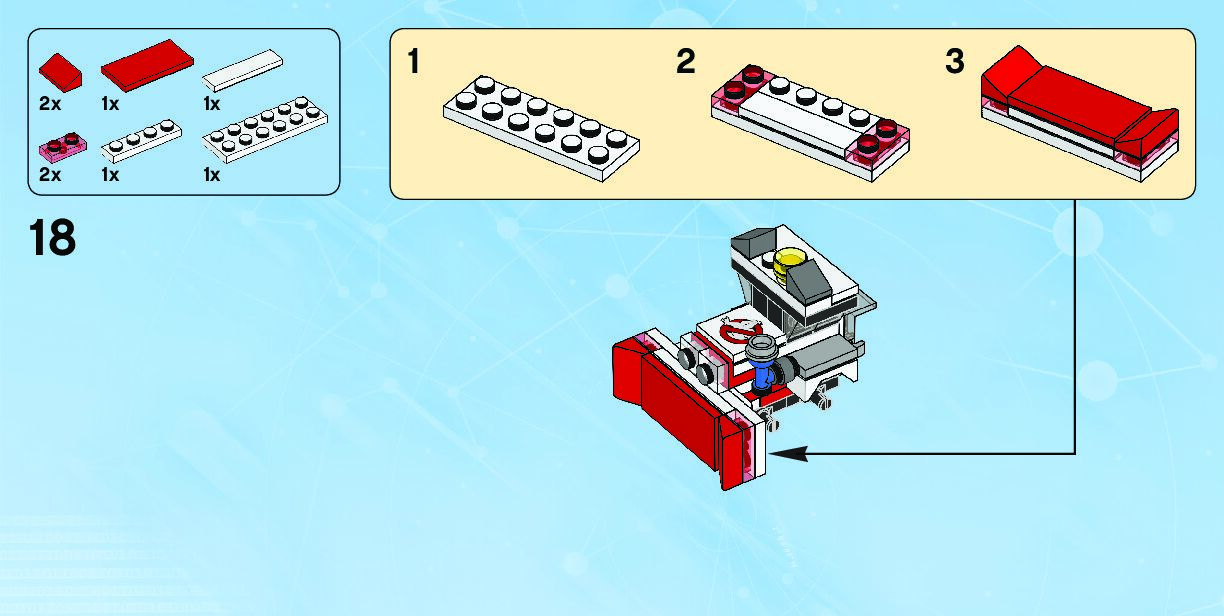 2x
1x
1x
2x
1x
1x

18

1

2

3