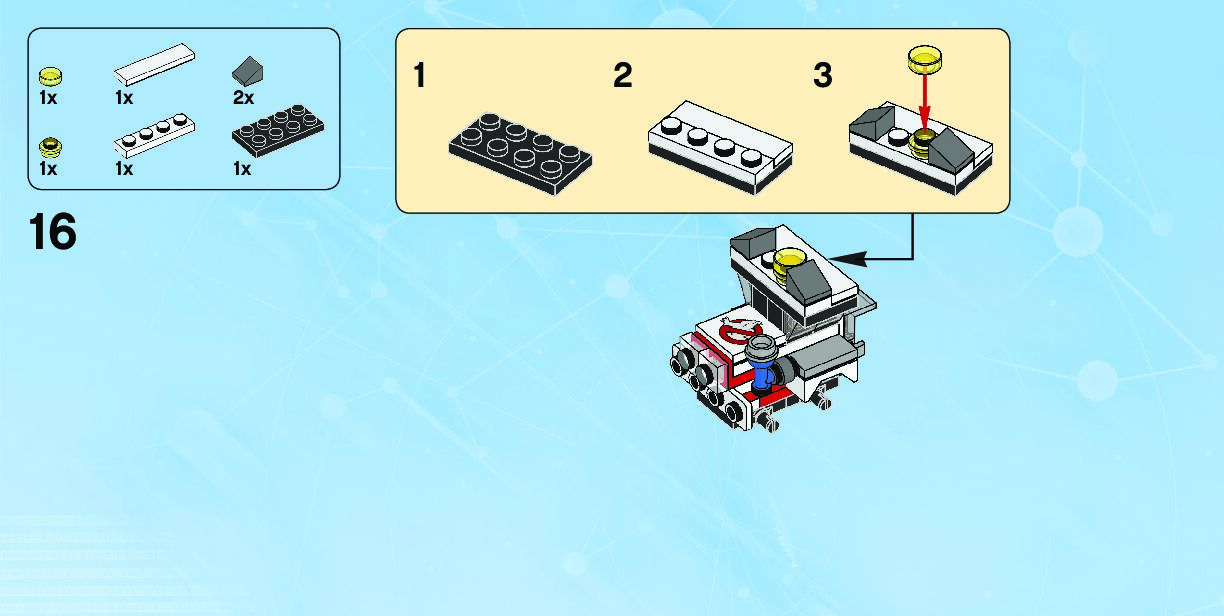 1x 1x 2x
1x 1x 1x

16

1

2

3