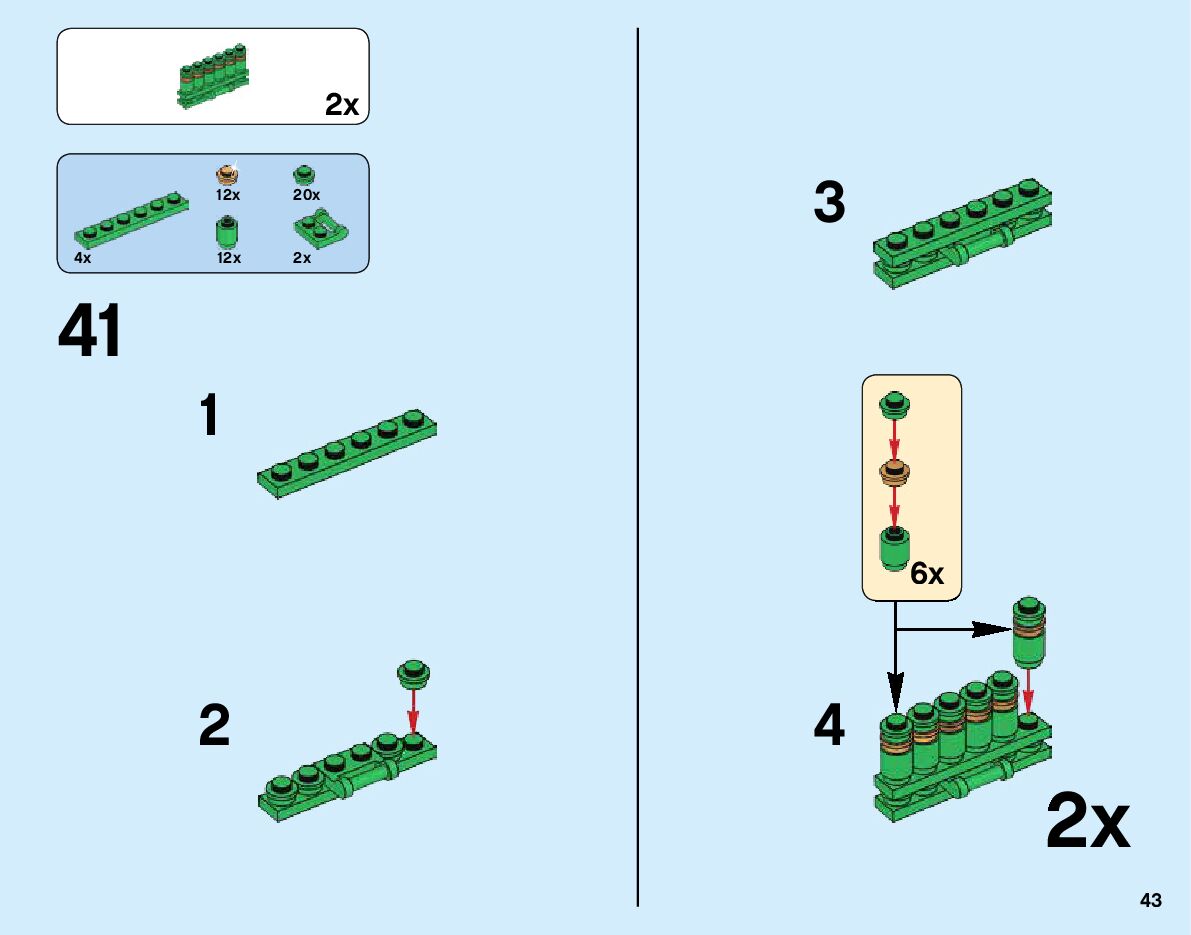 2x

12x
20x
4x
12x
2x

41

1

2

3

6x

4

2x

43