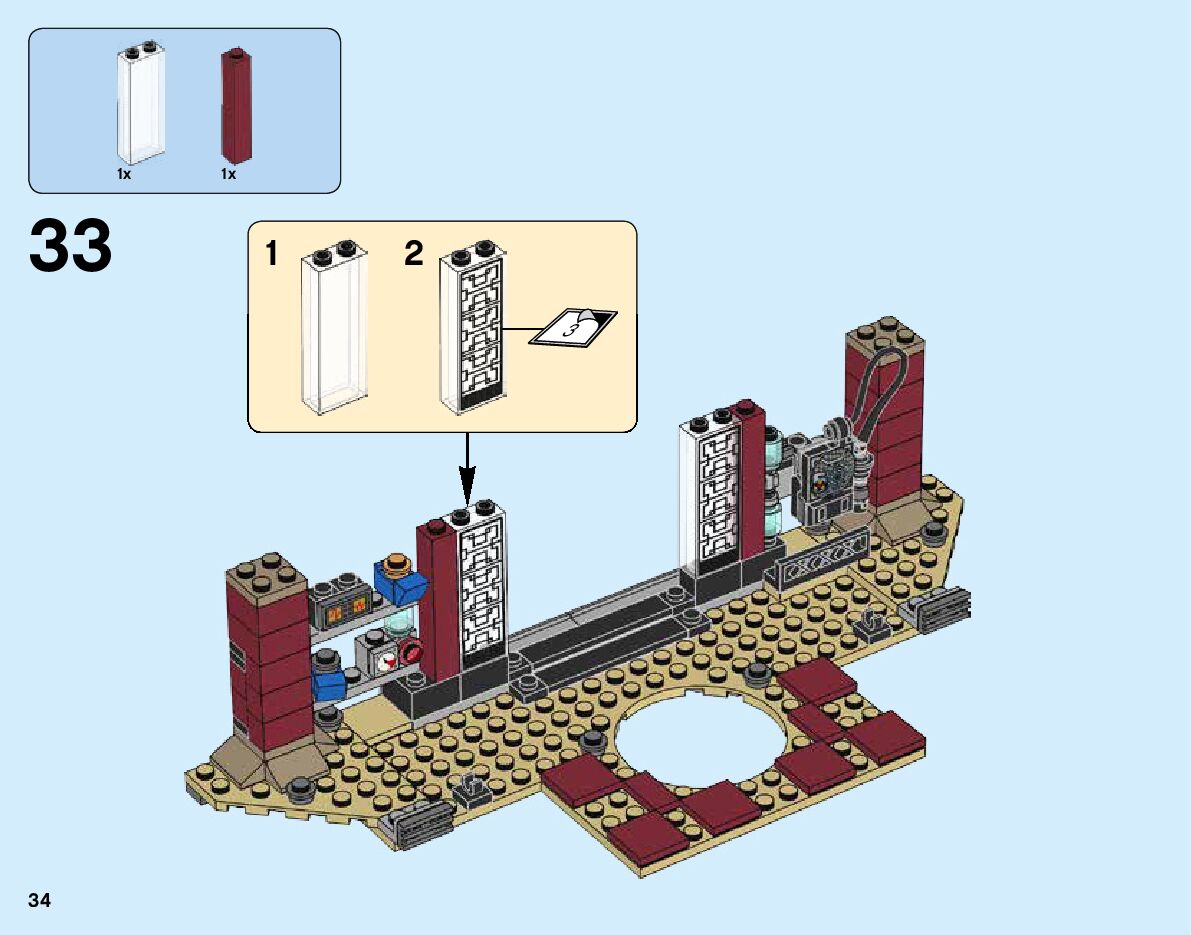 1x 1x

33

1 2

3

34