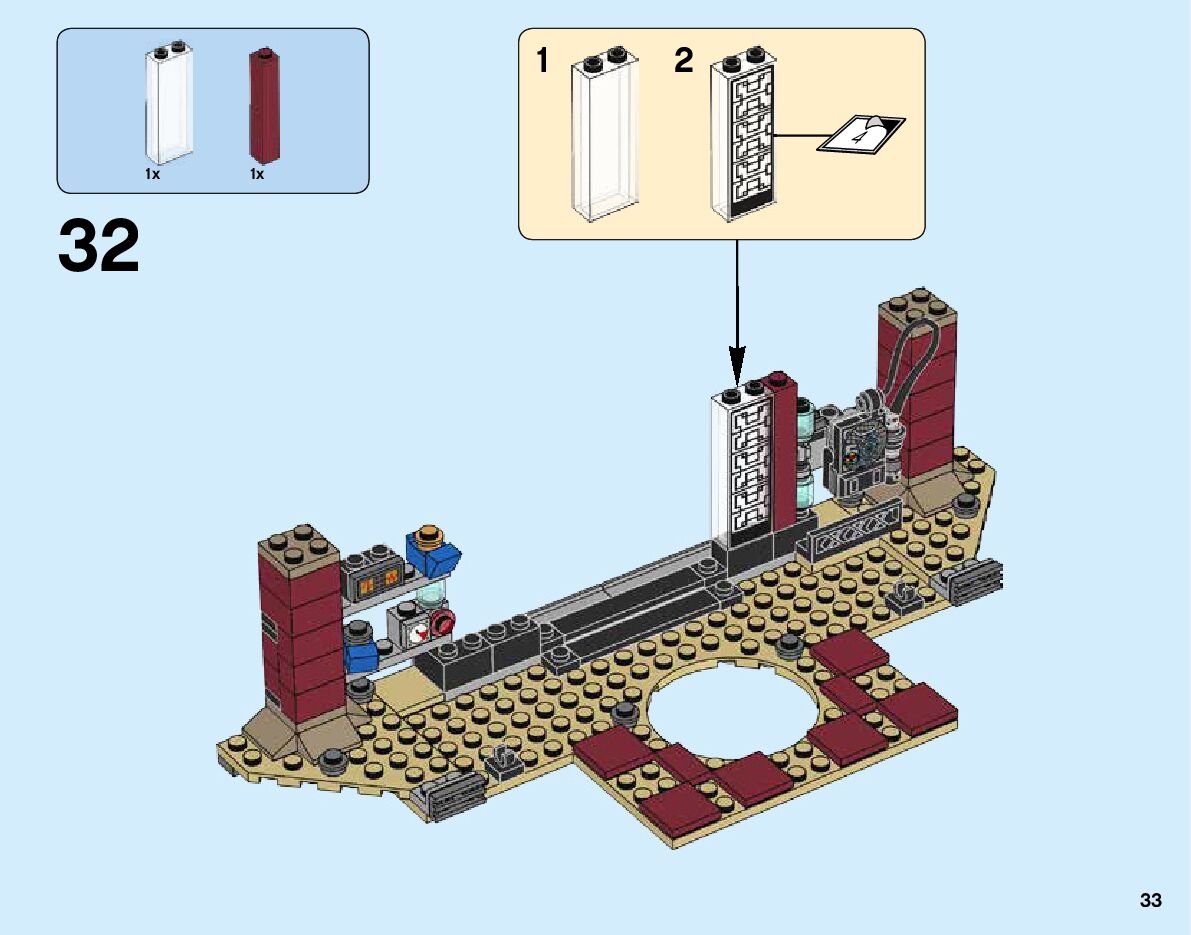 1x 1x

32

1 2

4

33