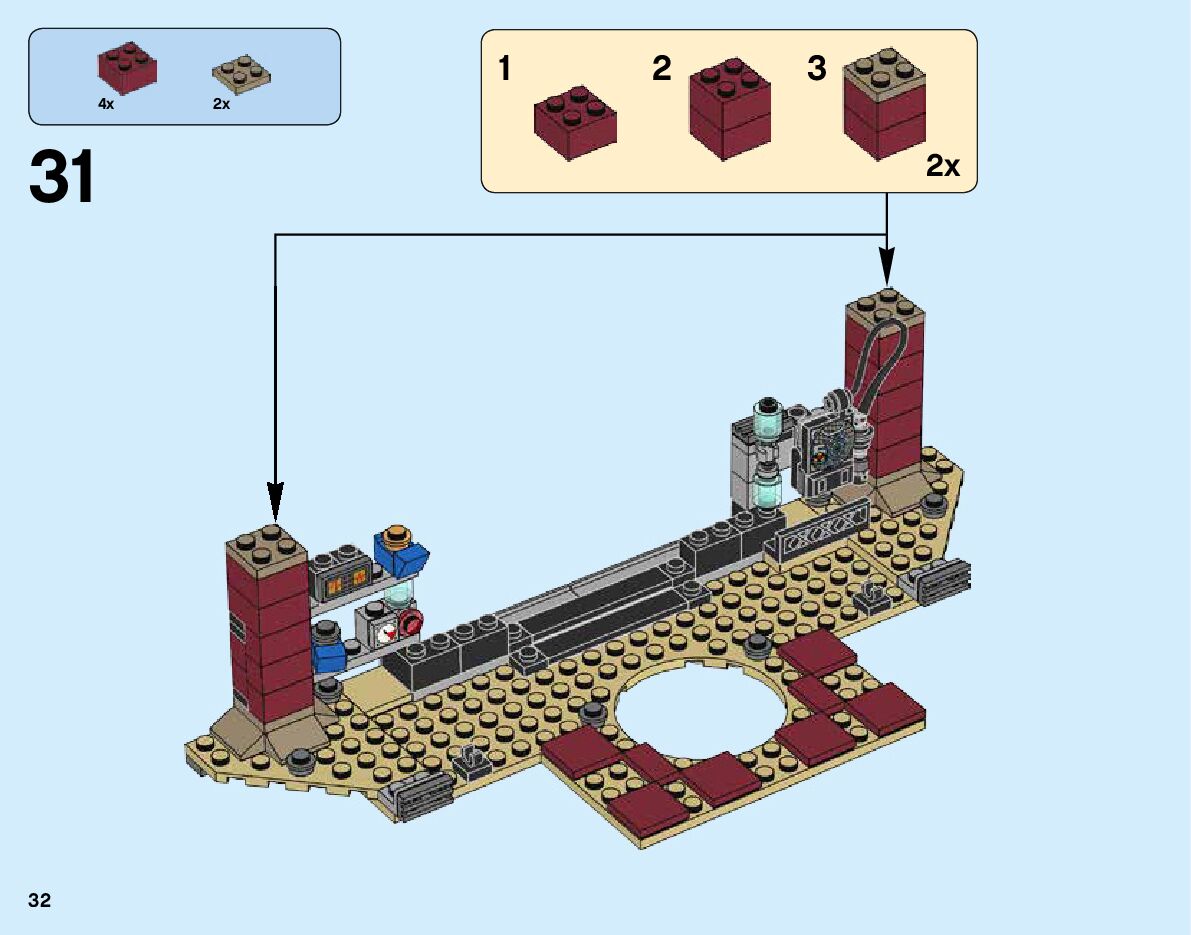 4x
2x

31

1
2
3
2x

32