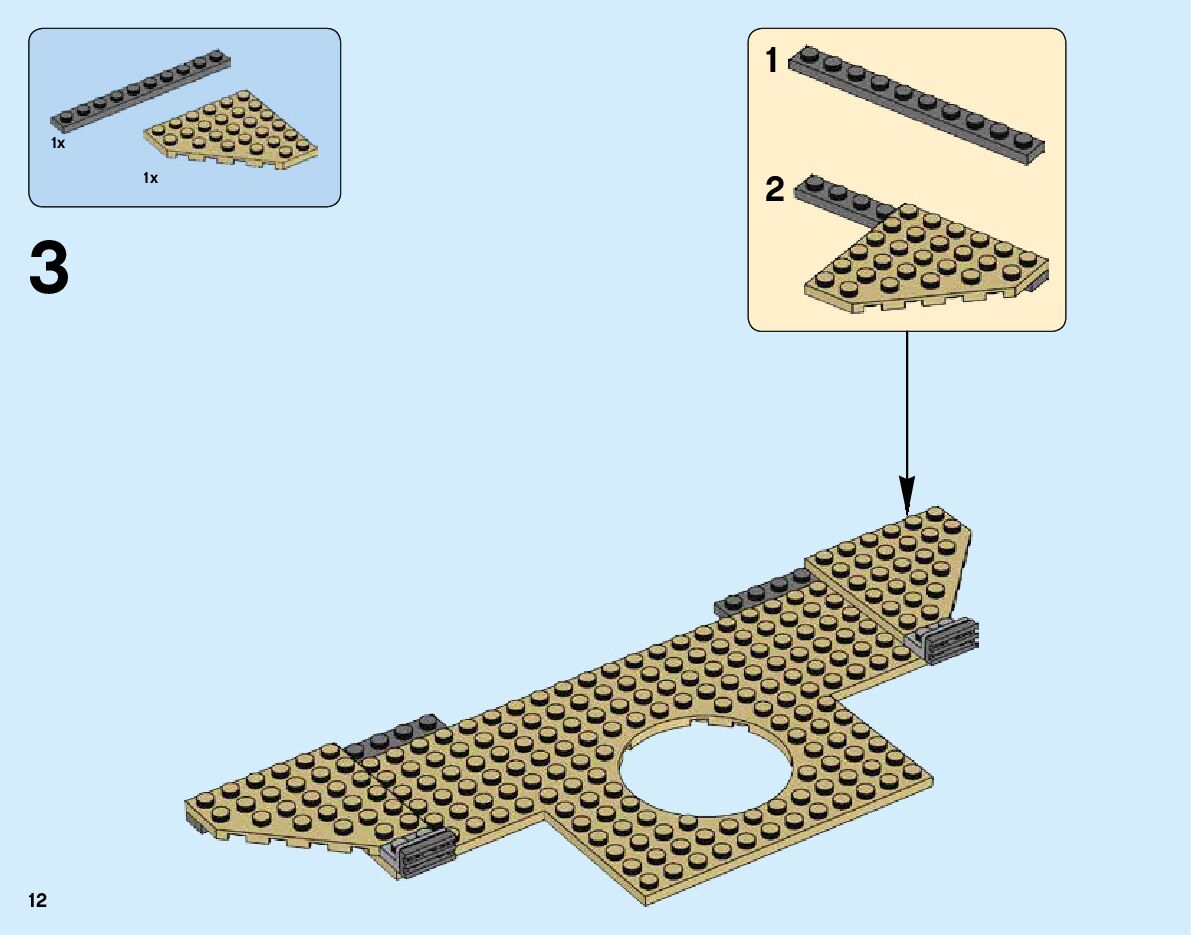 1x

1x

3

1

2

12