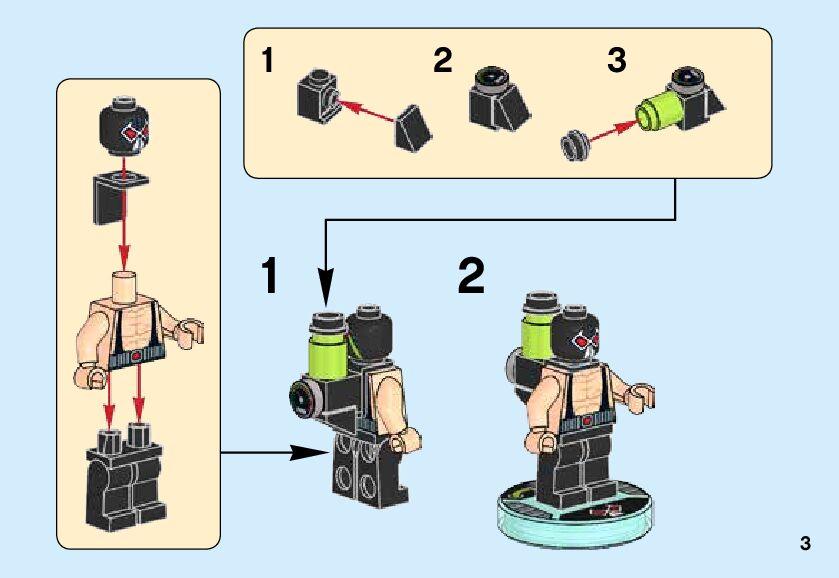 1

2

3

1

2

3