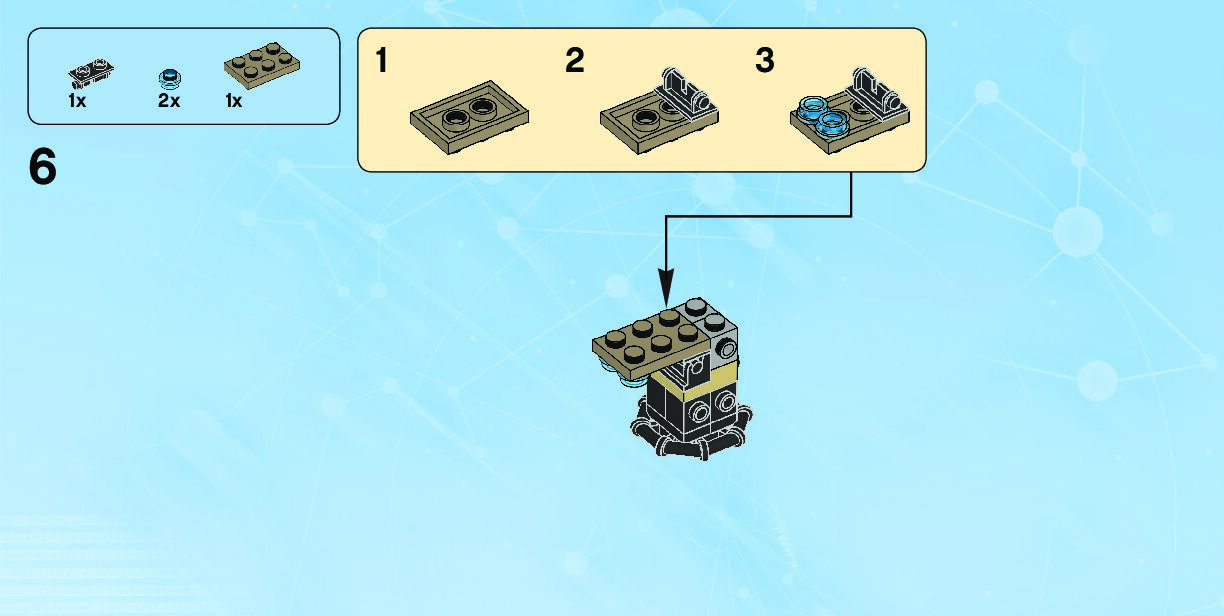 1x
2x
1x

6

1
2
3