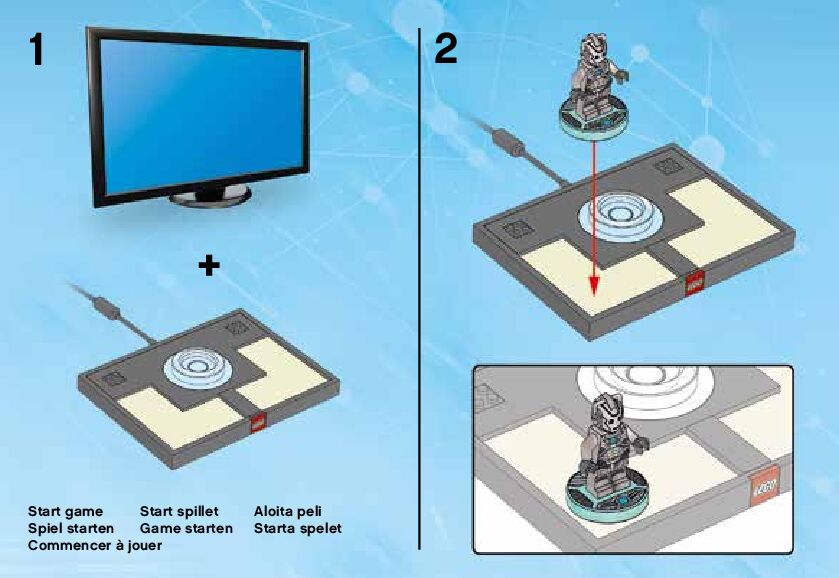 1

+

Start game
Spiel starten
Commencer à jouer

Start spillet
Game starten

Aloita peli
Starta spelet

2

LEGO