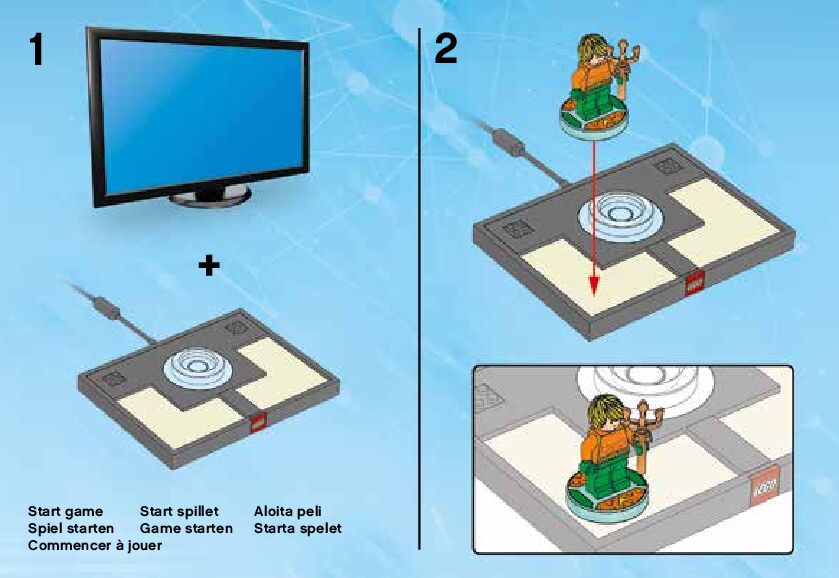 1

+

Start game
Spiel starten
Commencer à jouer

Start spillet
Game starten

Aloita peli
Starta spelet

2

LEGO

LEGO