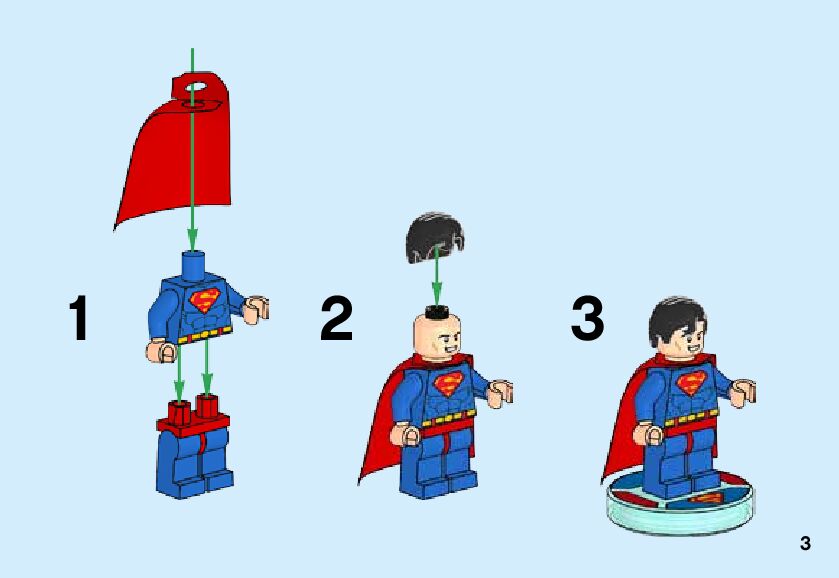 1

2

3

3