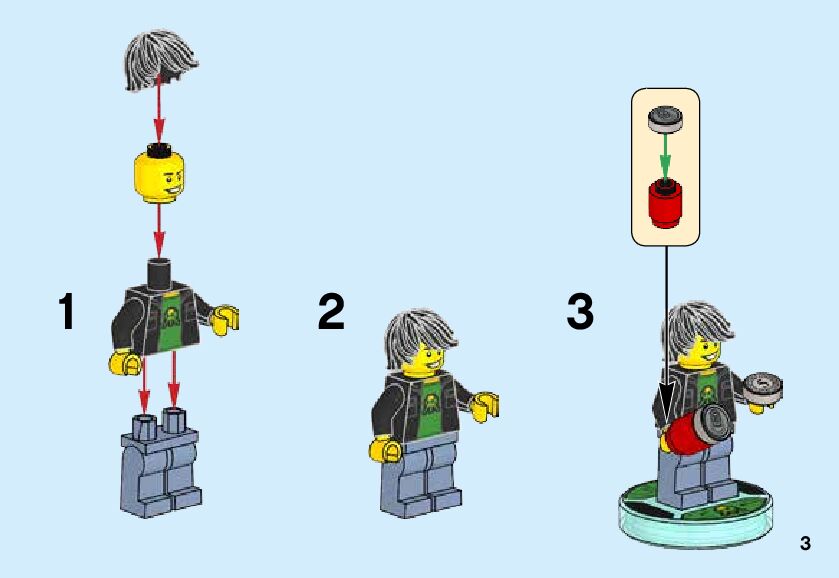 1

2

3

3