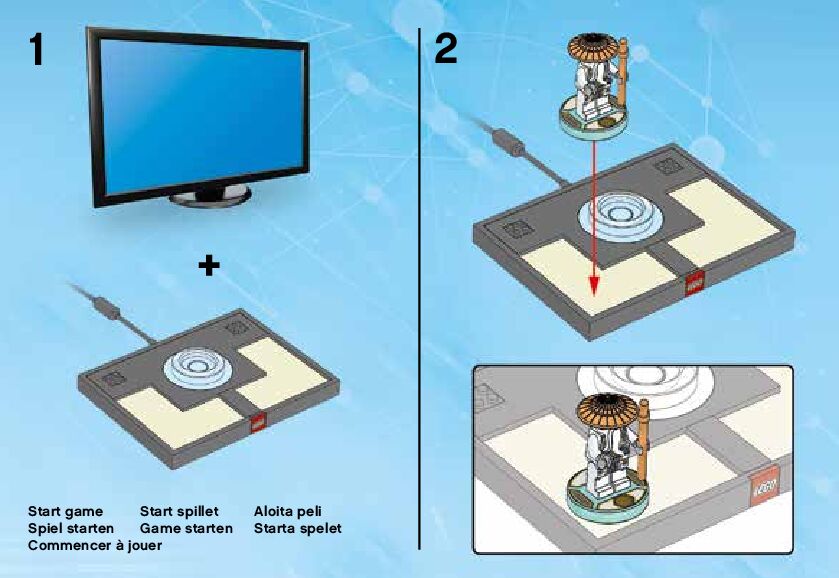 1

+

Start game
Spiel starten
Commencer à jouer

Start spillet
Game starten

Aloita peli
Starta spelet

2

LEGO