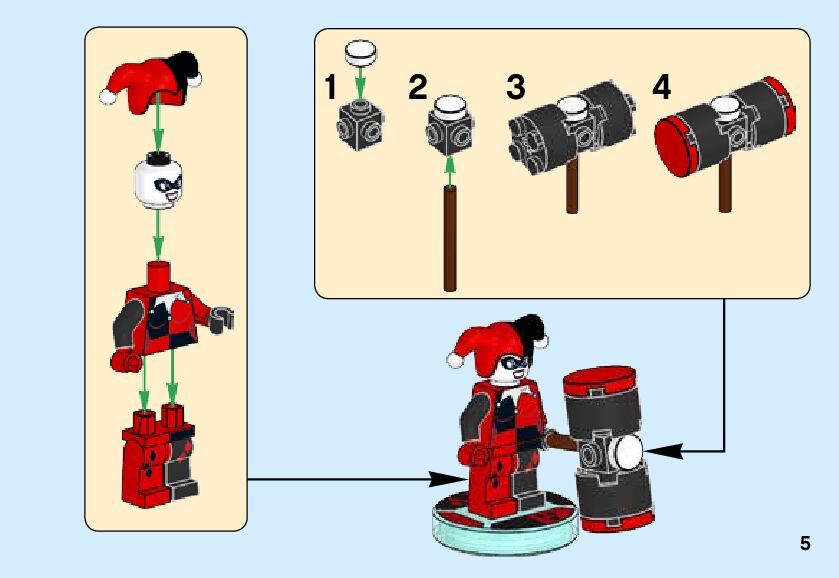 1
2
3
4

5