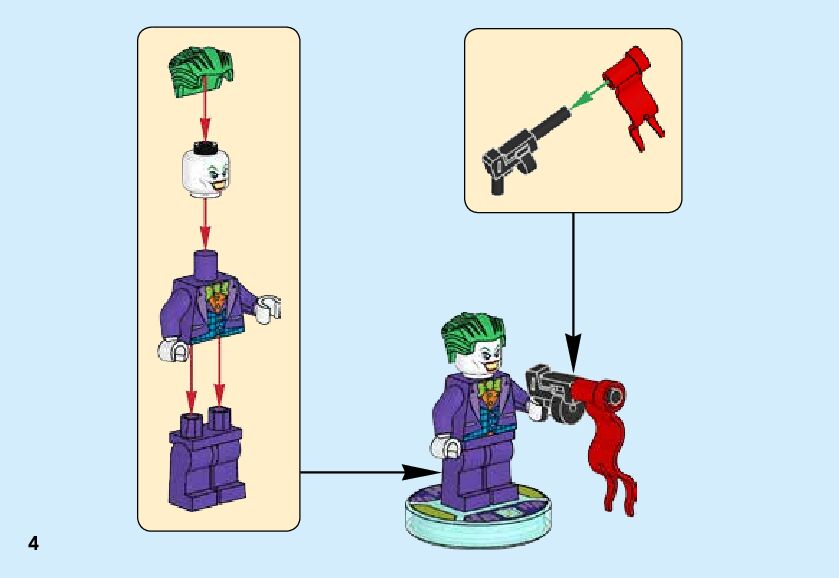 4