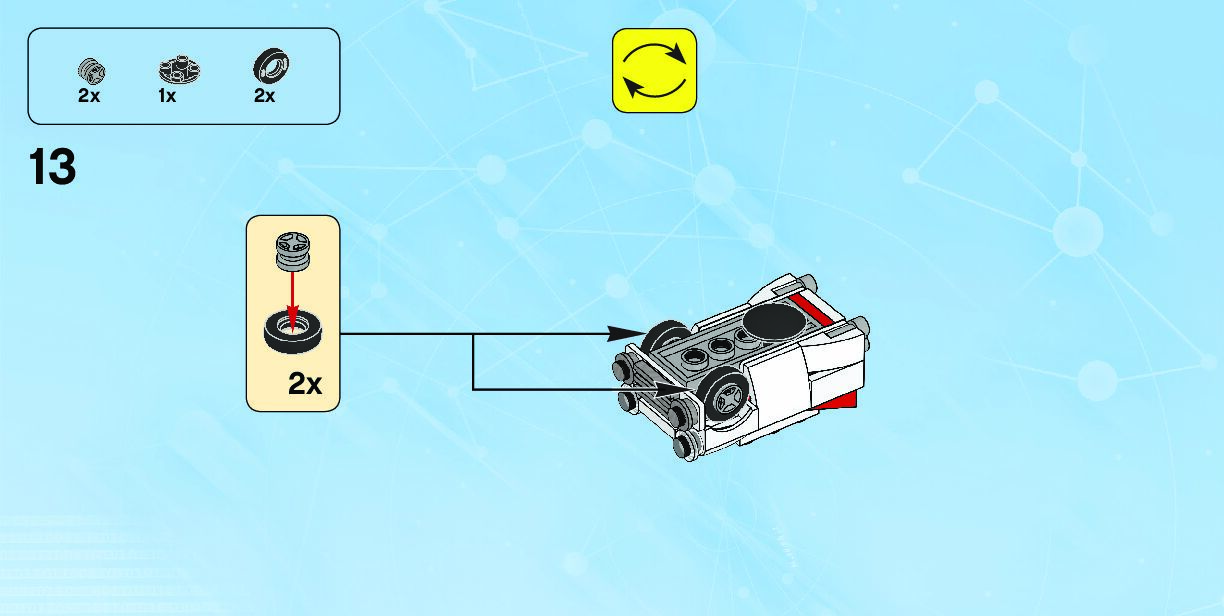 2x 1x 2x

13

2x