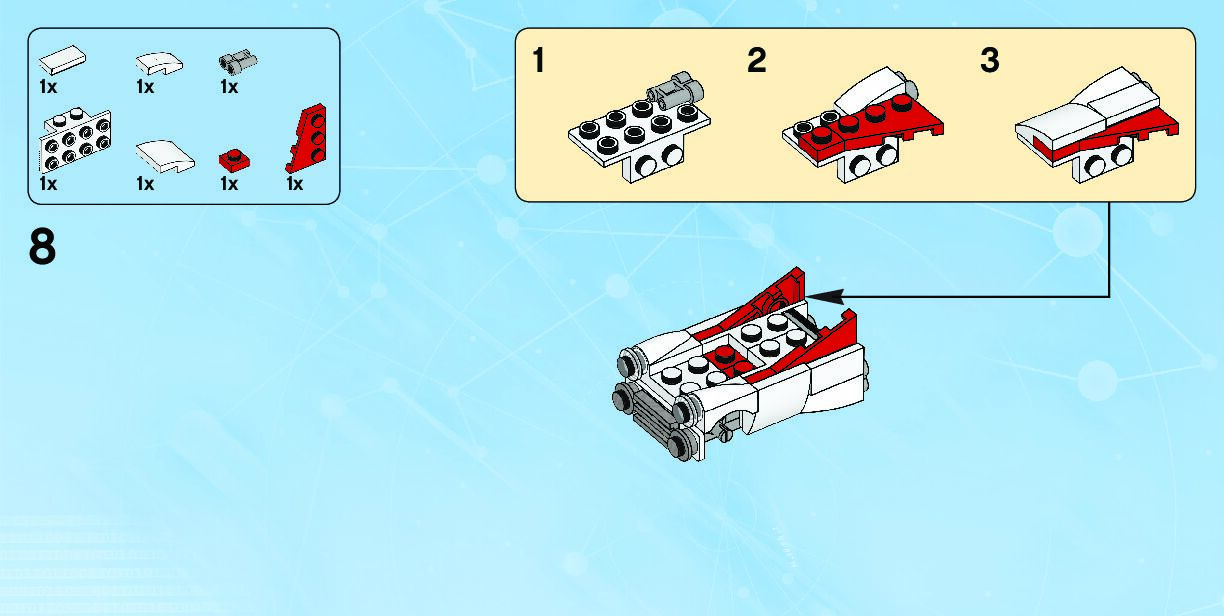 1x 1x 1x
1x 1x 1x 1x

8

1 2 3