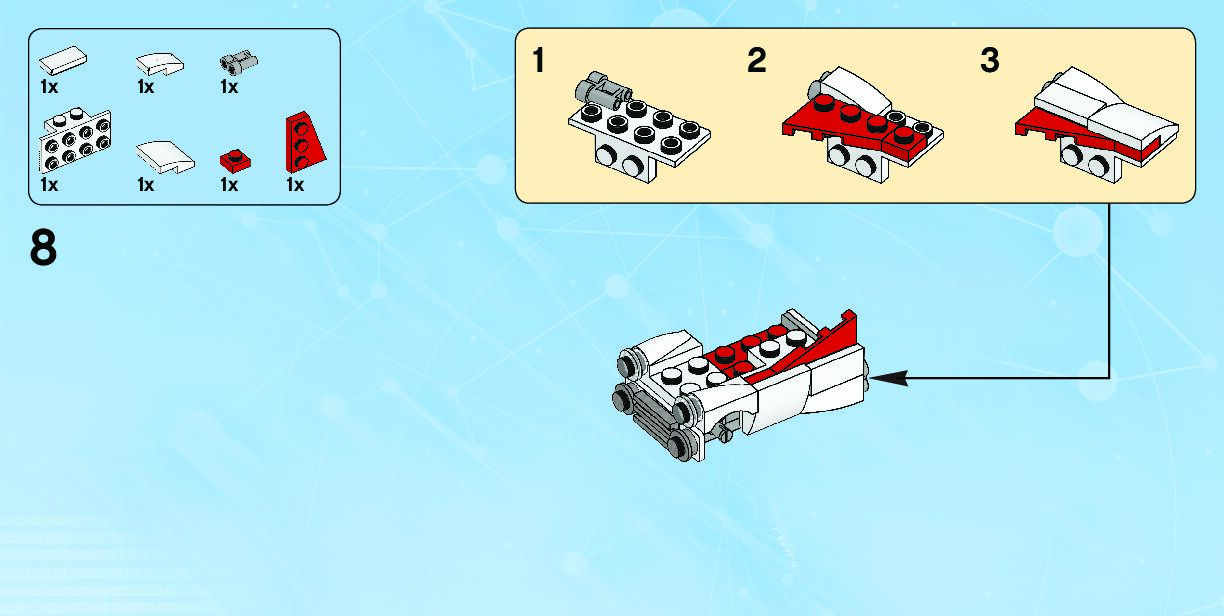 1x 1x 1x

1x 1x 1x 1x

8

1

2

3