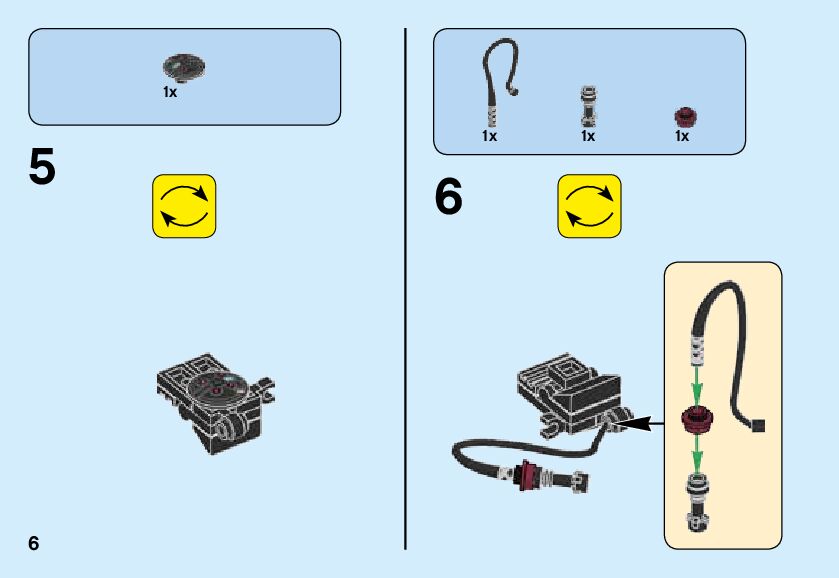 1x

5

6

1x 1x 1x

6