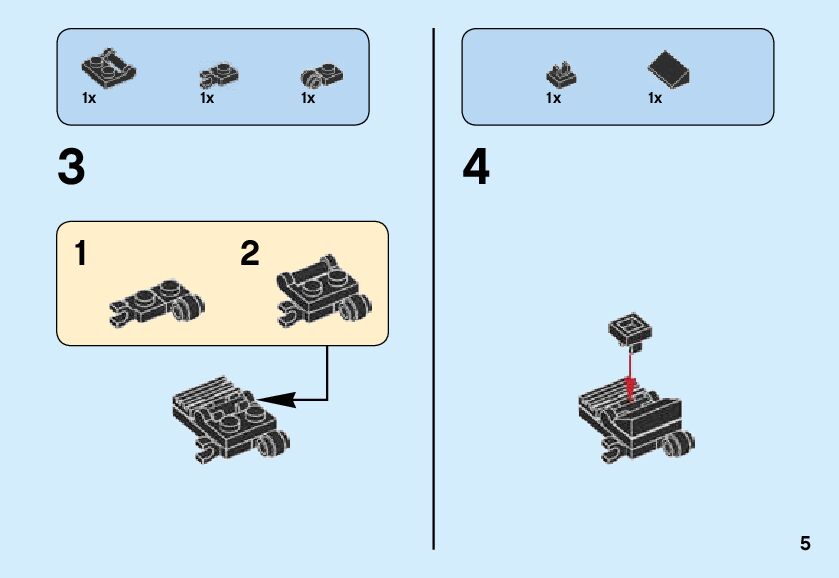 1x 1x 1x

3

1

2

1x 1x

4

5