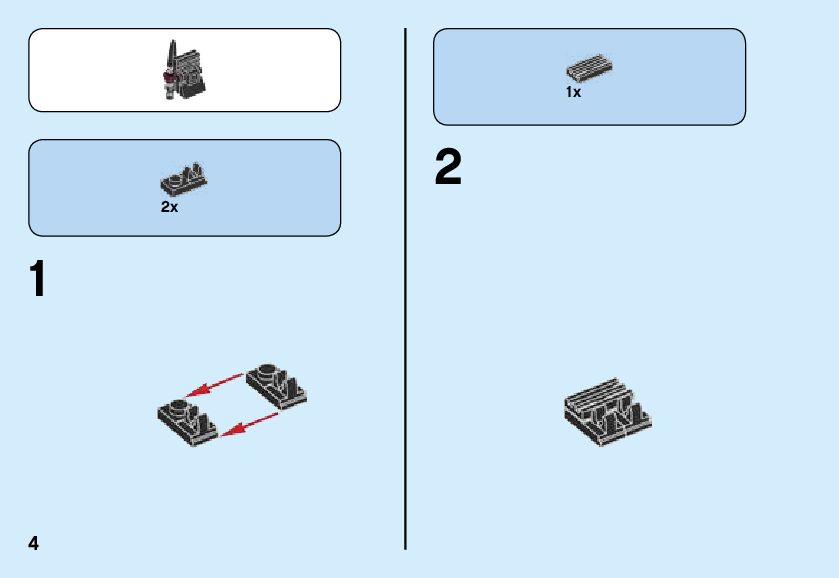 2x

1

4

1x

2