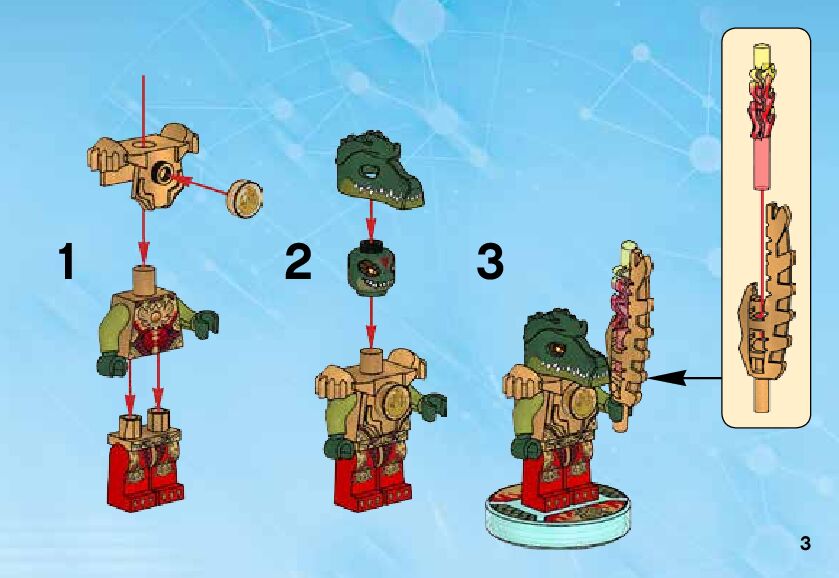 1

2

3

3