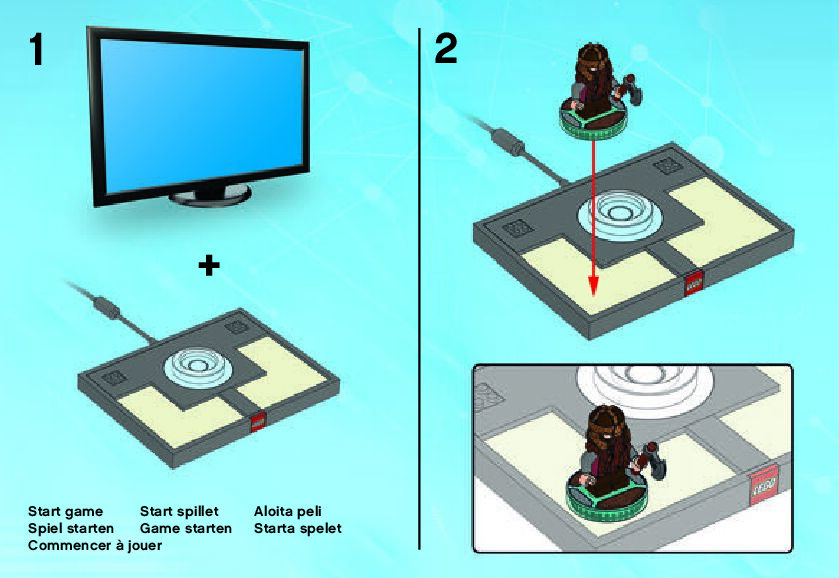 1

+

Start game
Spiel starten
Commencer à jouer

Start spillet
Game starten

Aloita peli
Starta spelet

2

LEGO

LEGO