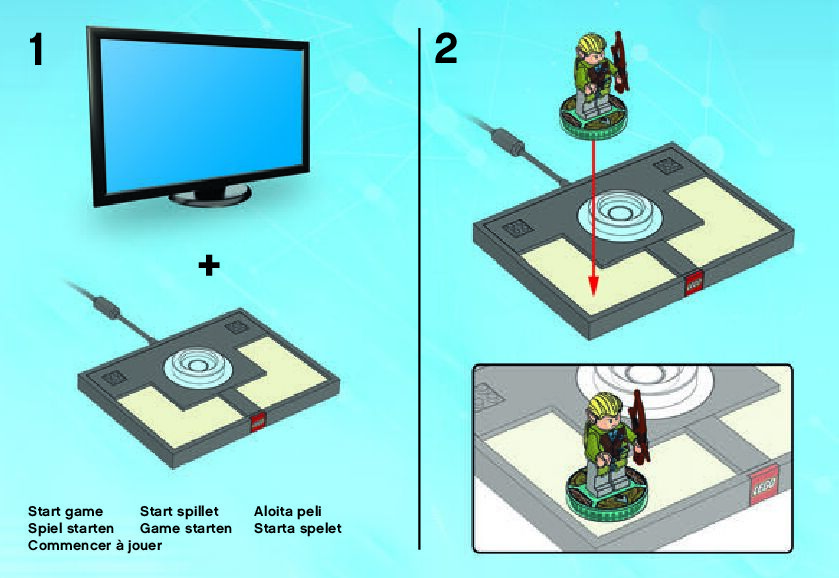 1

+

Start game
Spiel starten
Commencer à jouer

Start spillet
Game starten

Aloita peli
Starta spelet

2

LEGO

LEGO