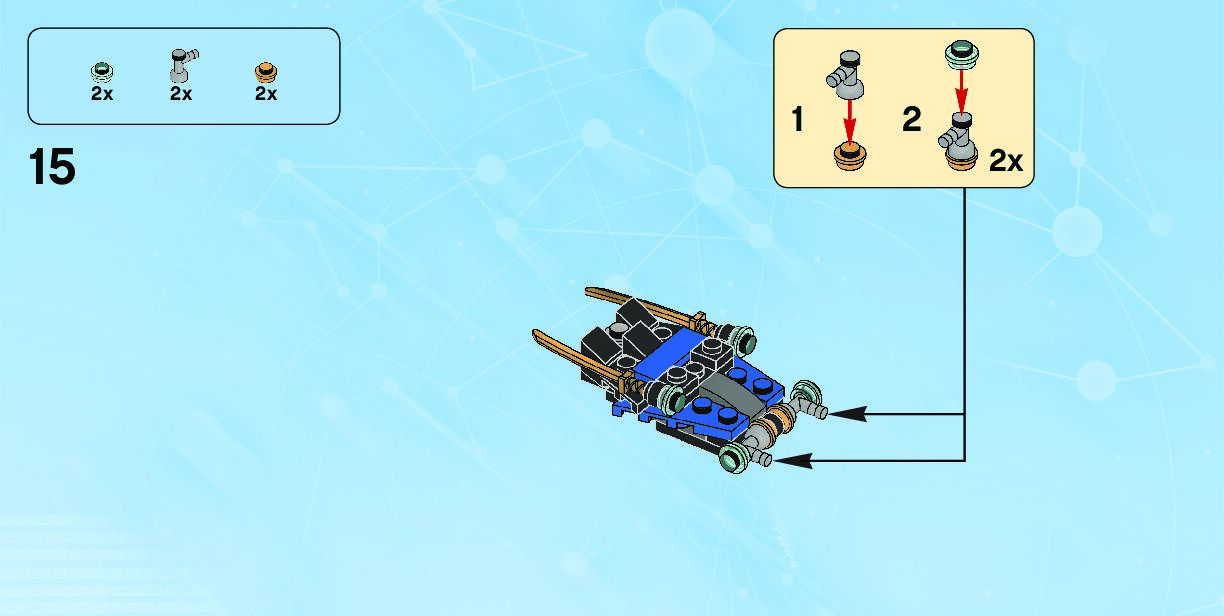 2x 2x 2x

15

1

2

2x