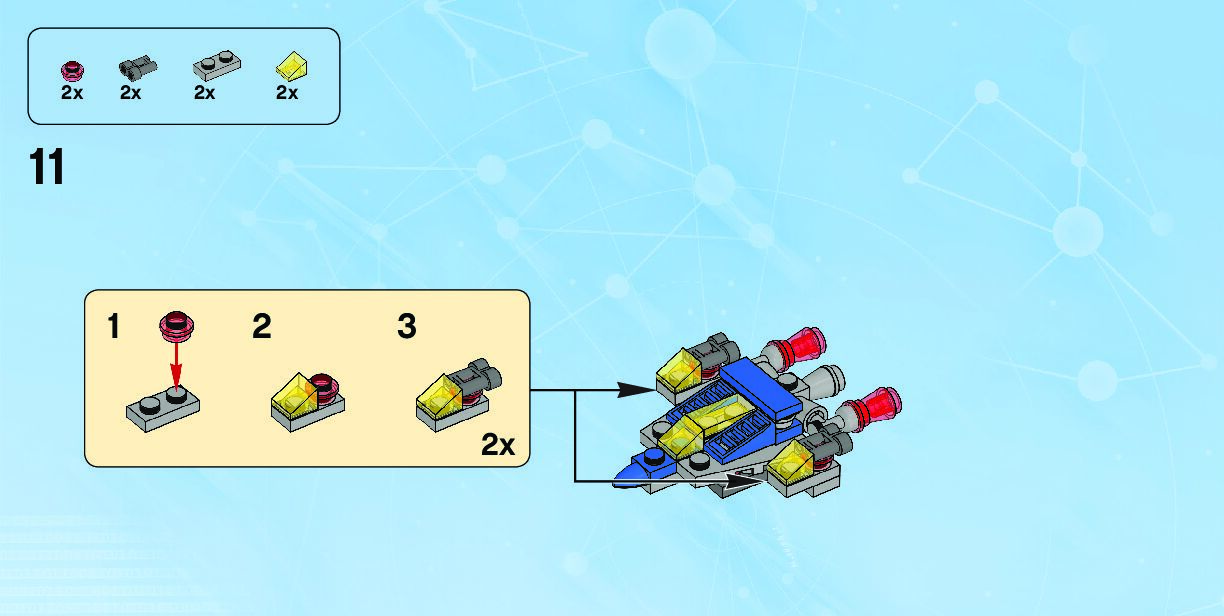 2x 2x 2x 2x

11

1 2 3

2x