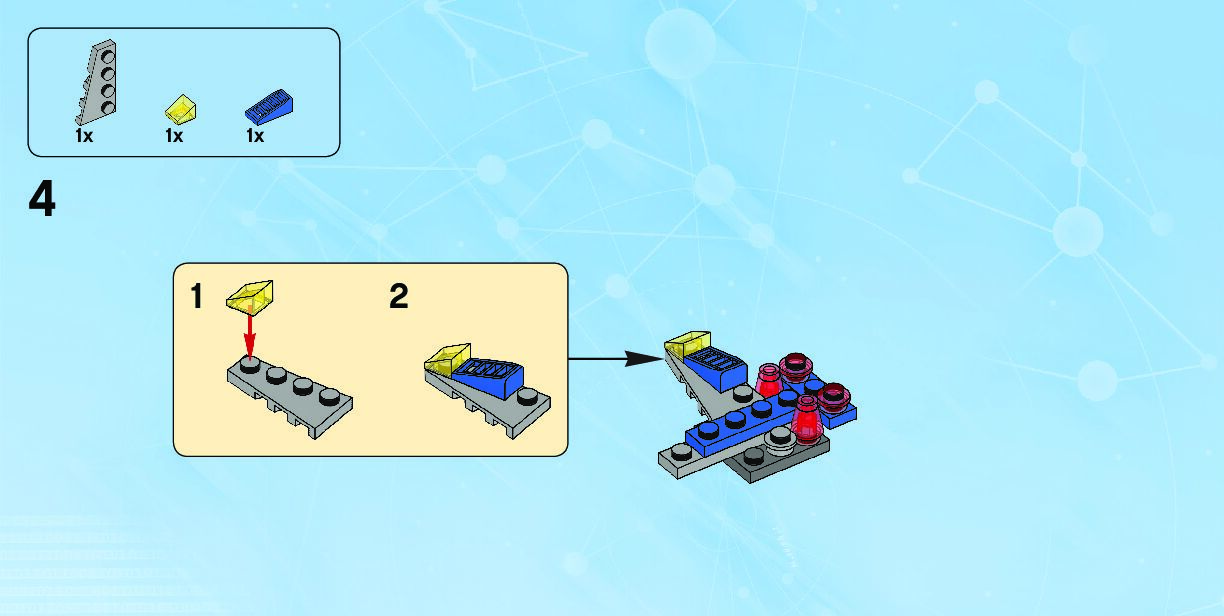 1x 1x 1x

4

1

2