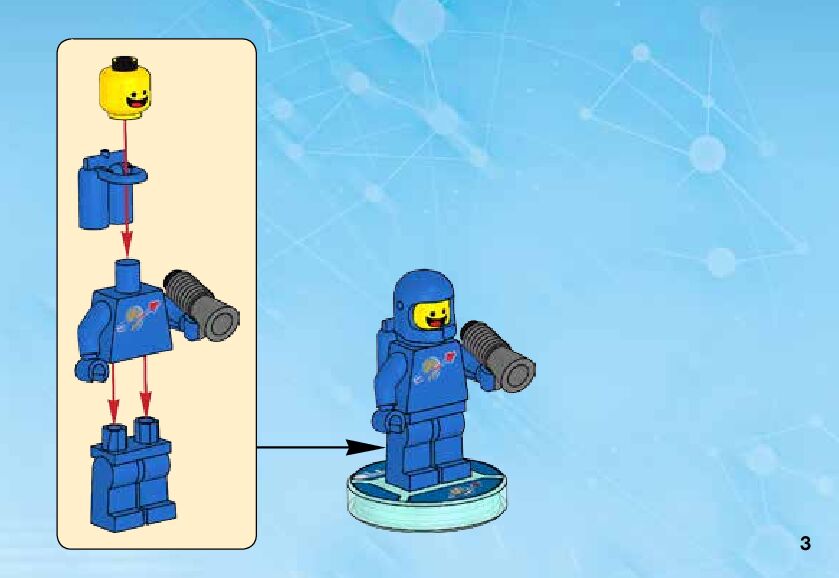 3