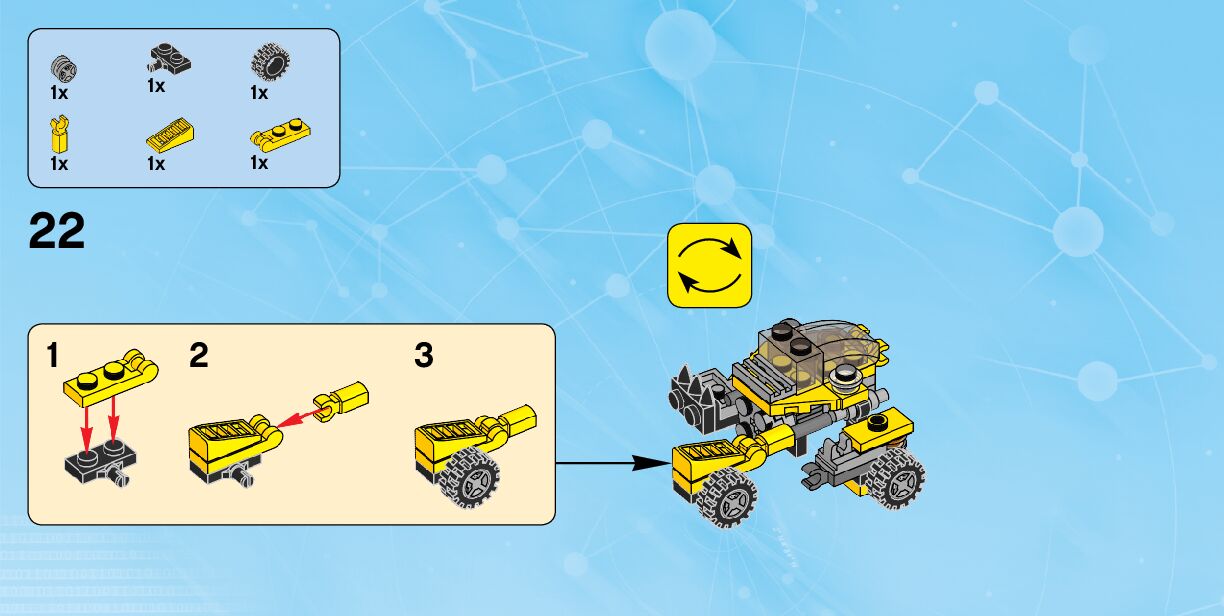 1x
1x
1x
1x
1x
1x

22

1
2
3