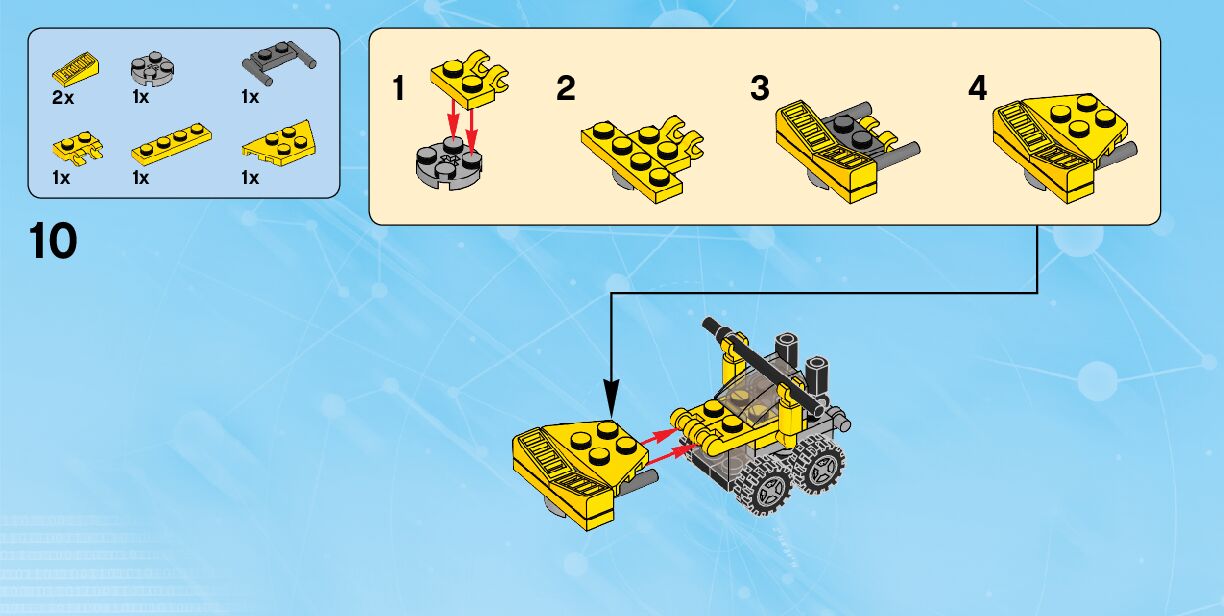 2x
1x
1x
1x
1x
1x

10

1
2
3
4