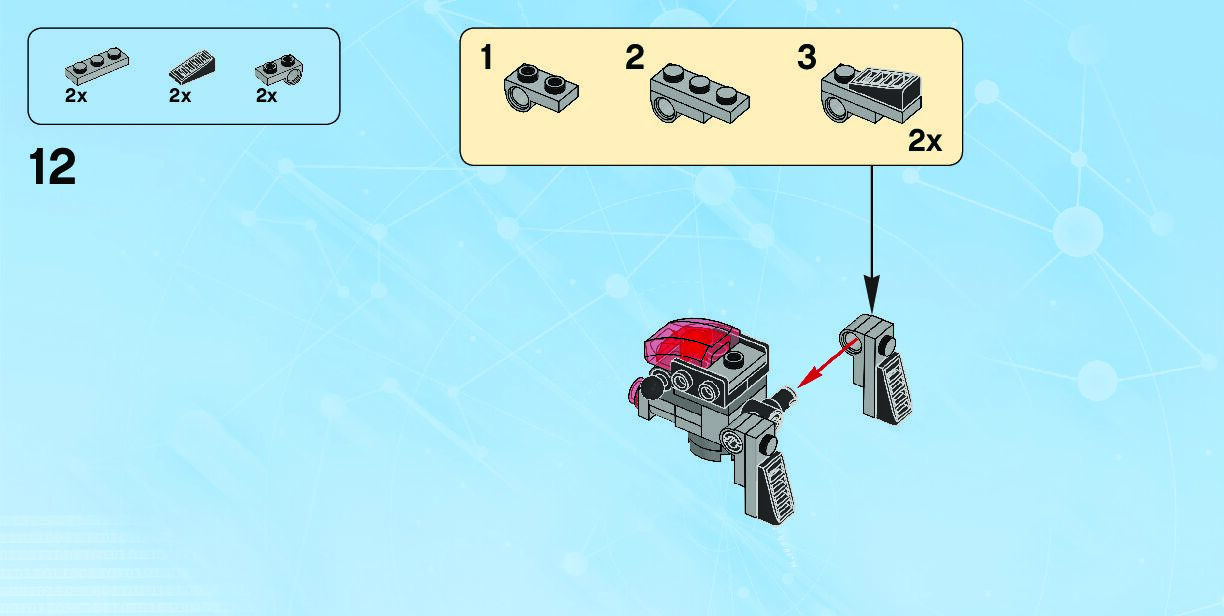 2x 2x 2x

12

1 2 3

2x