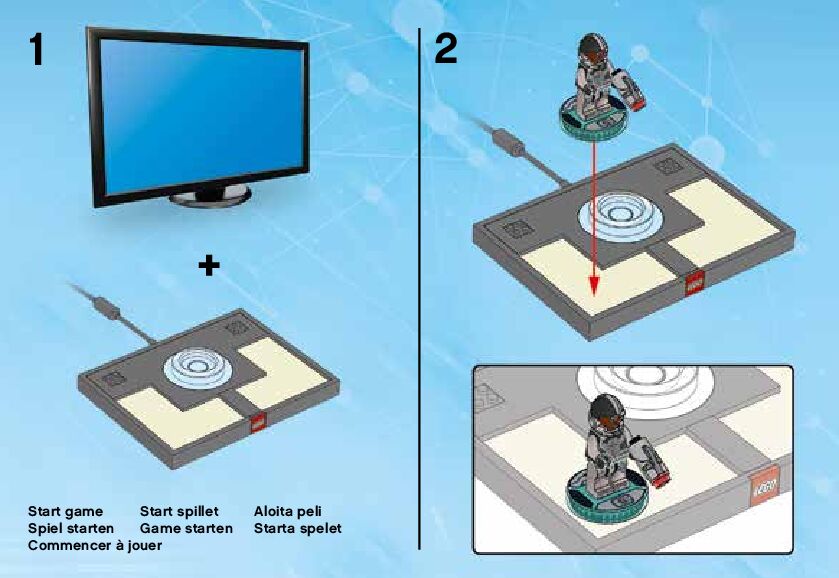 1

+

Start game
Spiel starten
Commencer à jouer

Start spillet
Game starten

Aloita peli
Starta spelet

2

LEGO